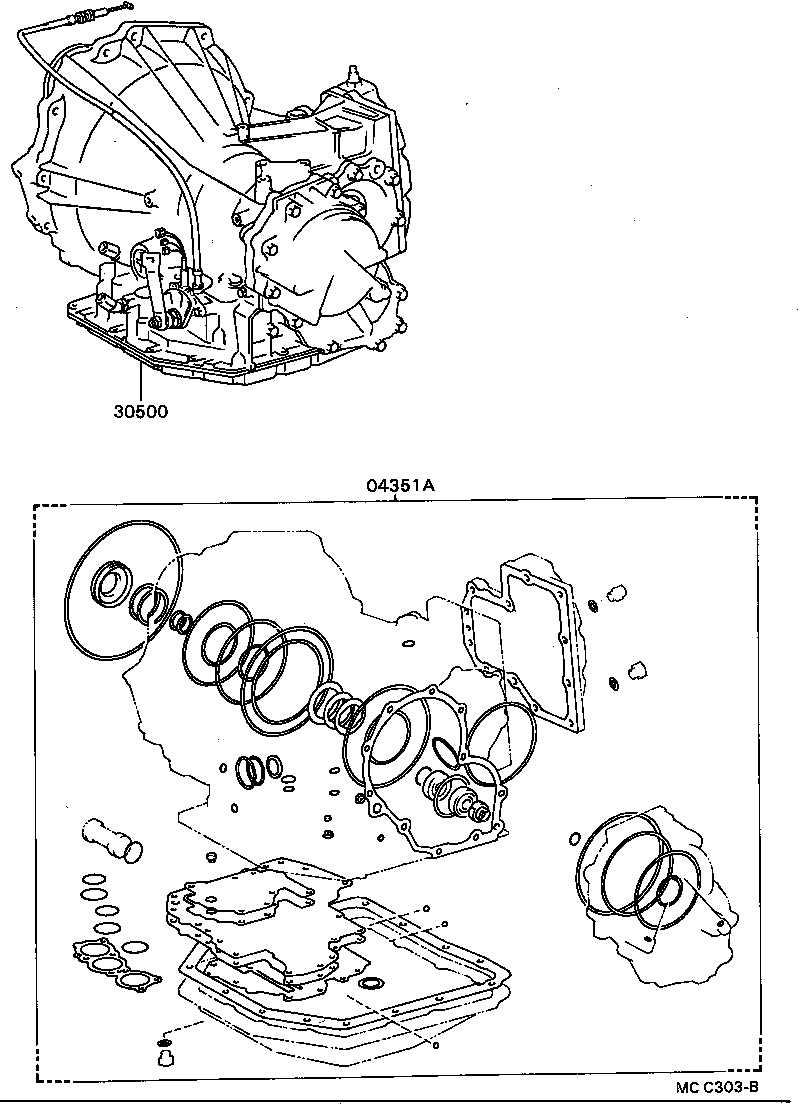 30500

04351A

MC C303-B