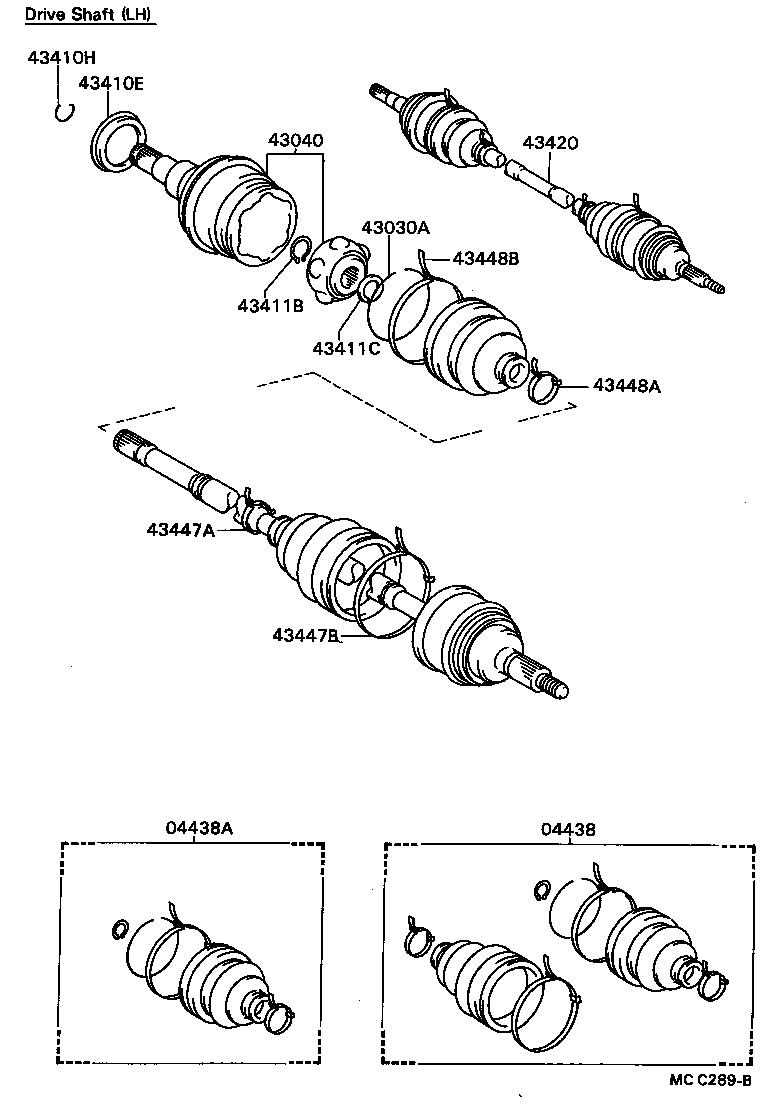 Drive Shaft (LH)

43410H
43410E
43040
43420
43030A
43448B
43411B
43411C
43448A
43447A
43447B

04438A
04438

MC C289-B