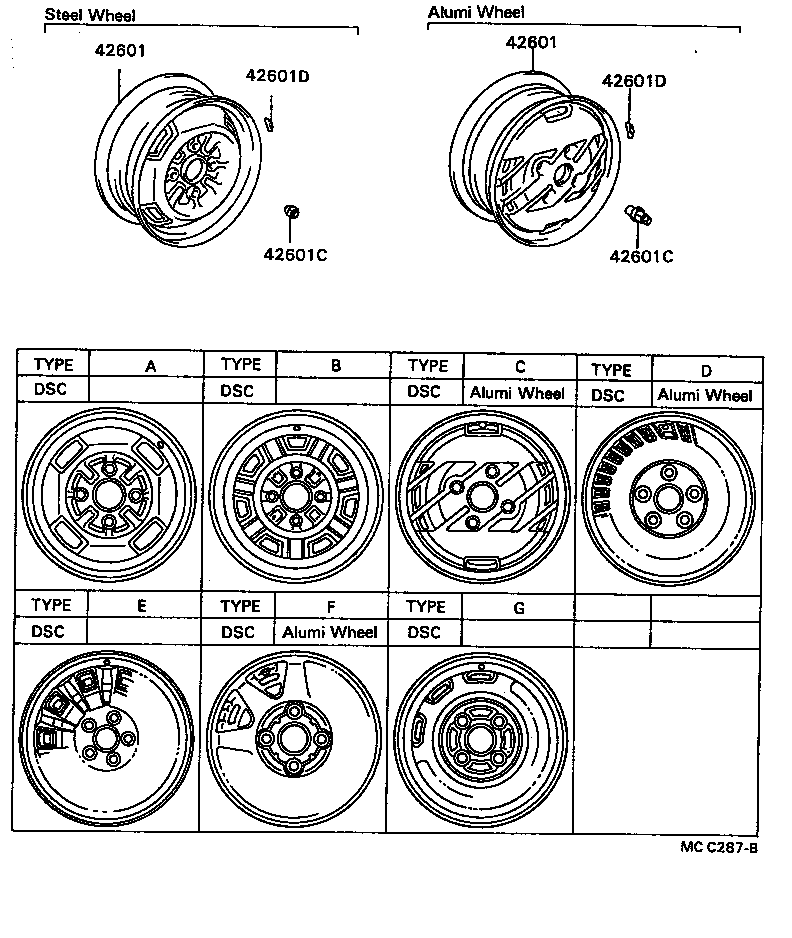 Steel Wheel

42601

42601D

42601C

Alumi Wheel

42601

42601D

42601C

| TYPE | A | TYPE | B | TYPE | C | TYPE | D |
|---|---|---|---|---|---|---|---|
| DSC | | DSC | | DSC | Alumi Wheel | DSC | Alumi Wheel |

| TYPE | E | TYPE | F | TYPE | G | | |
|---|---|---|---|---|---|---|---|
| DSC | | DSC | Alumi Wheel | DSC | | | |

MC C287-B