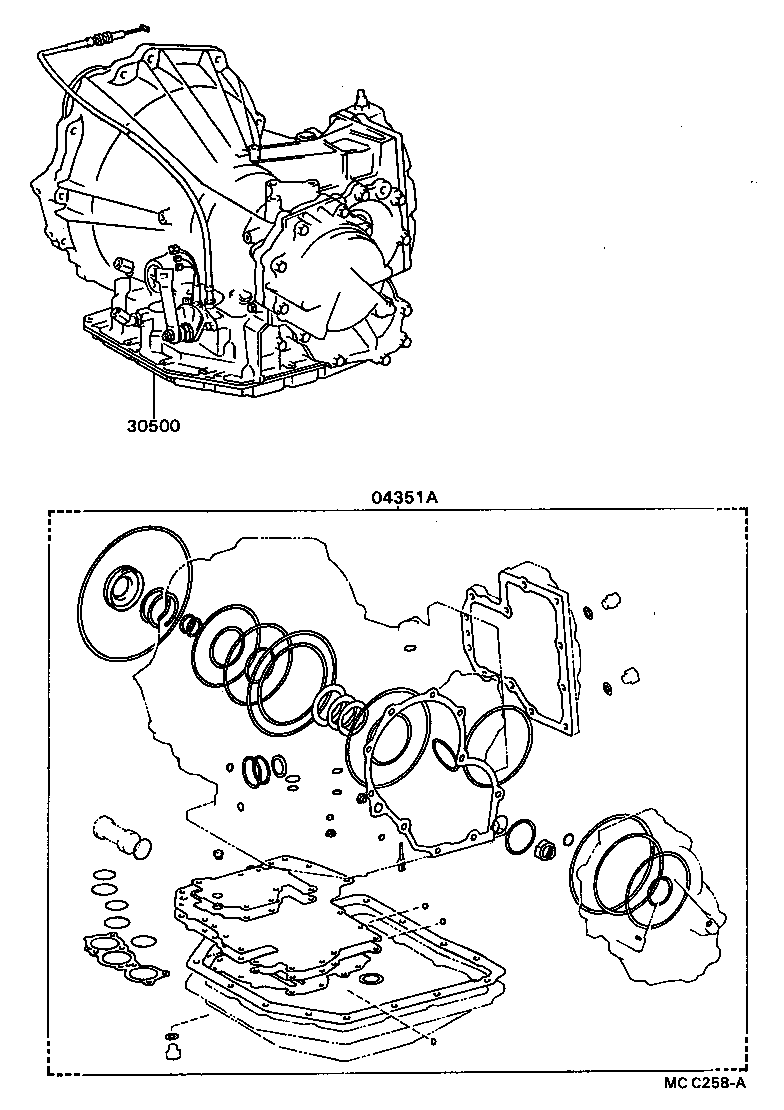 30500

04351A

MC C258-A