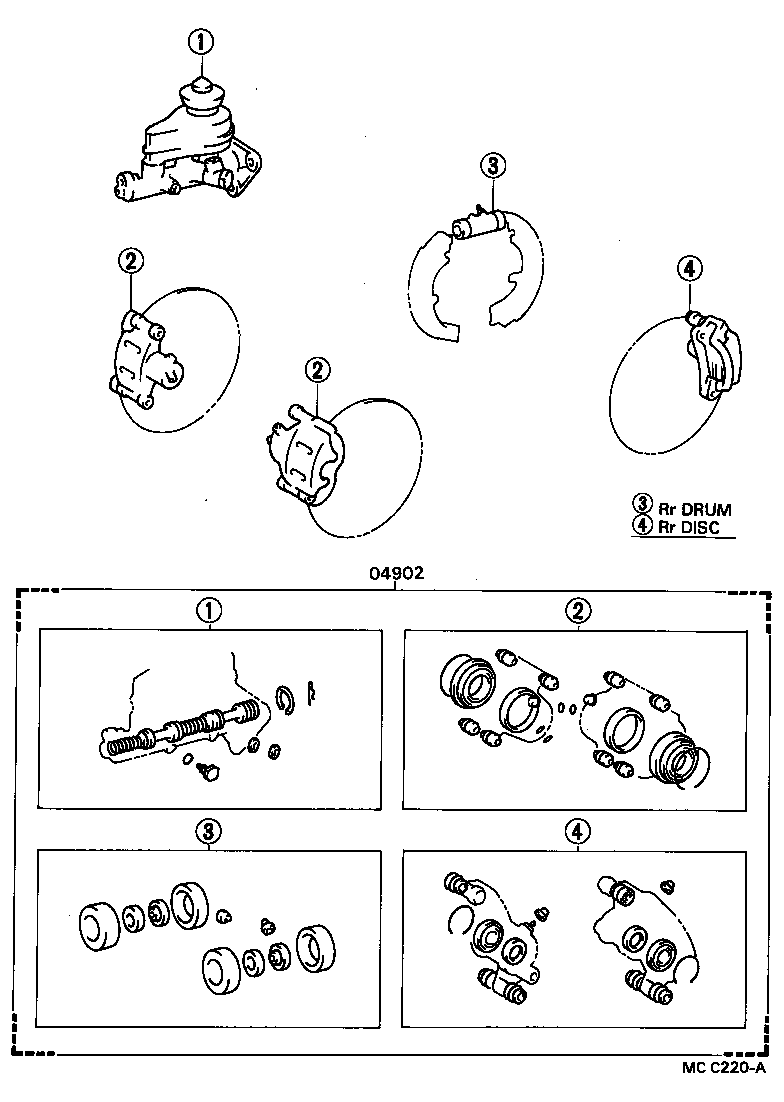 ①

③

②

④

②

③ Rr DRUM
④ Rr DISC

04902

①

②

③

④

MC C220-A