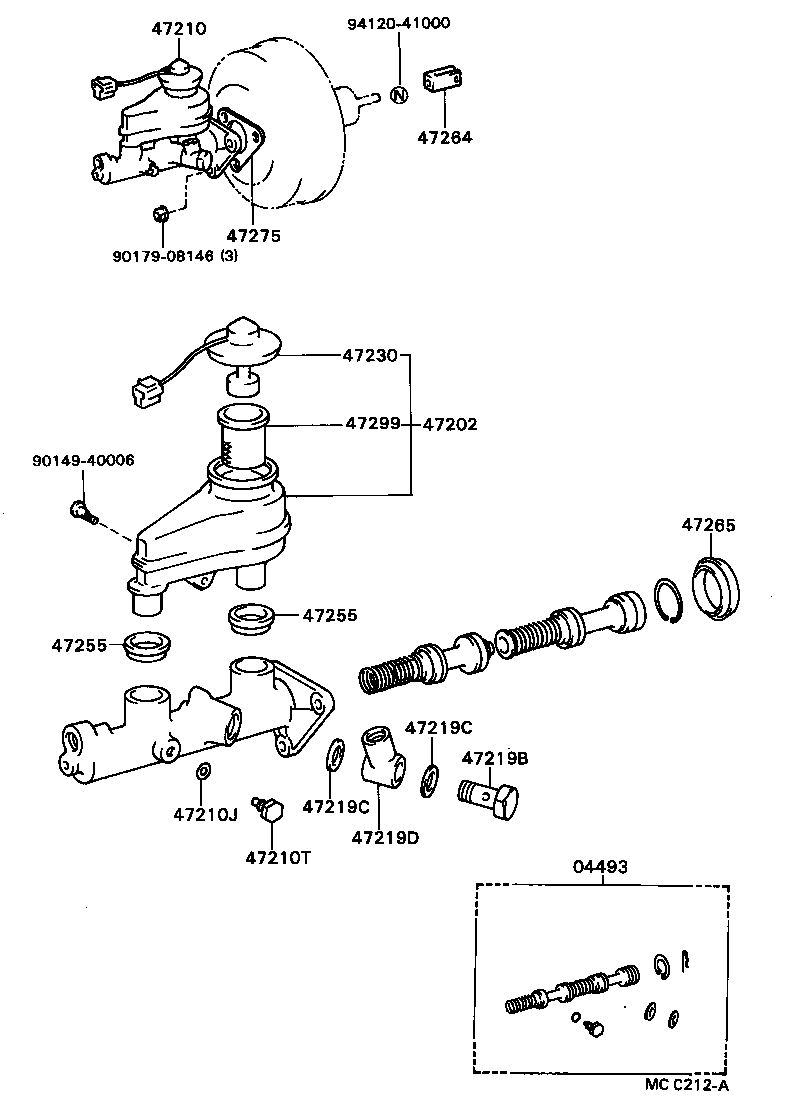 47210
94120-41000
N
47264
47275
90179-08146 (3)

47230
47299
47202
90149-40006
47265
47255
47255
47219C
47219B
47210J
47219C
47219D
47210T
04493
MC C212-A