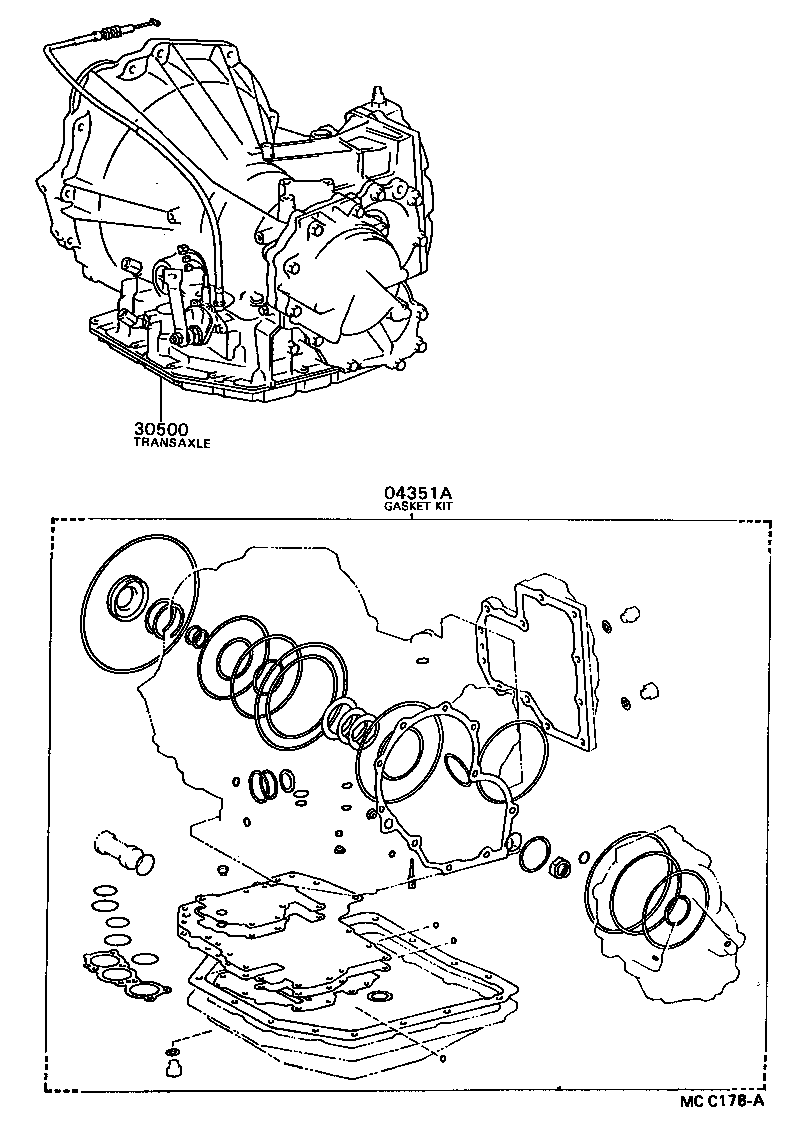 30500
TRANSAXLE

04351A
GASKET KIT

MC C178-A