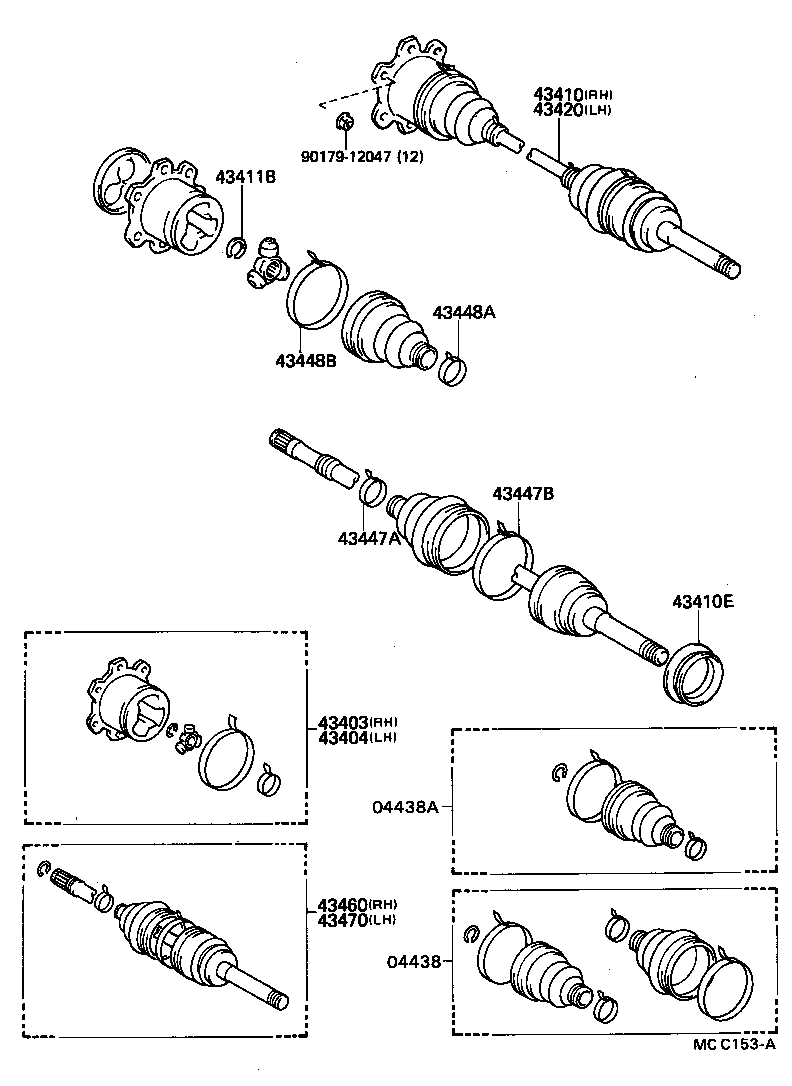 43410(RH)
43420(LH)
90179-12047 (12)
43411B
43448A
43448B
43447B
43447A
43410E
43403(RH)
43404(LH)
04438A
43460(RH)
43470(LH)
04438
MC C153-A