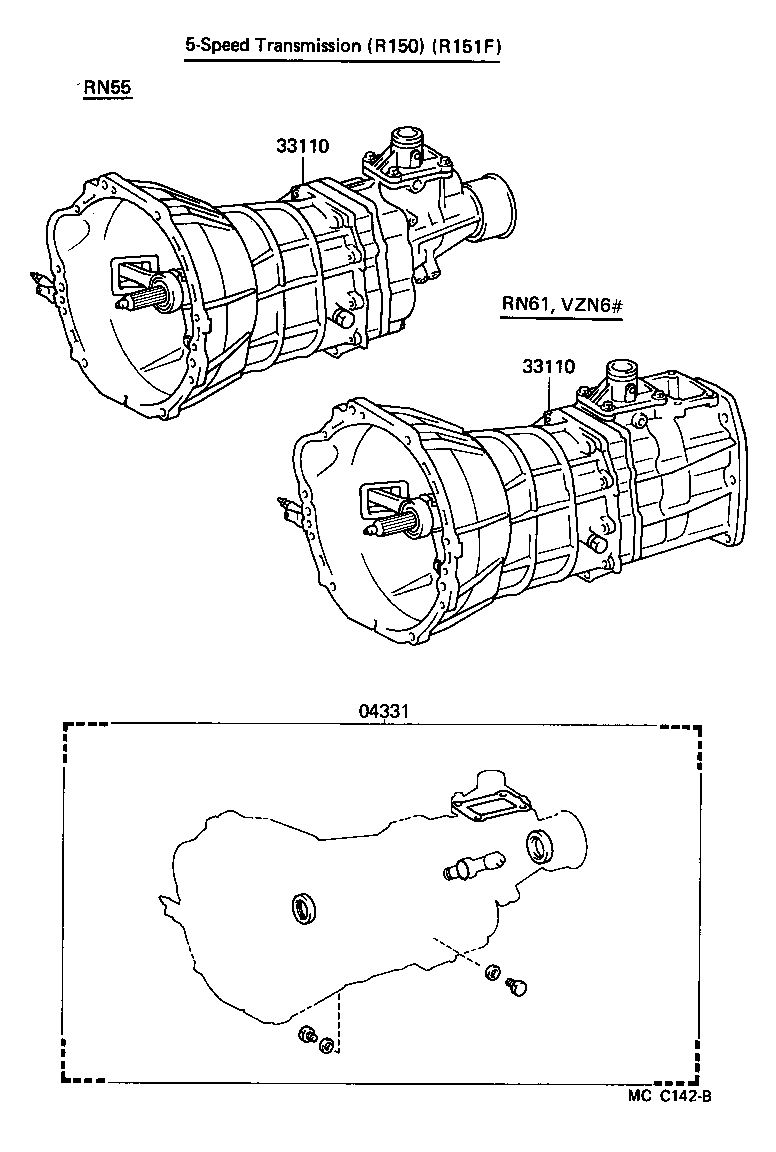 5-Speed Transmission (R150) (R151F)

RN55

33110

RN61, VZN6#

33110

04331

MC C142-B