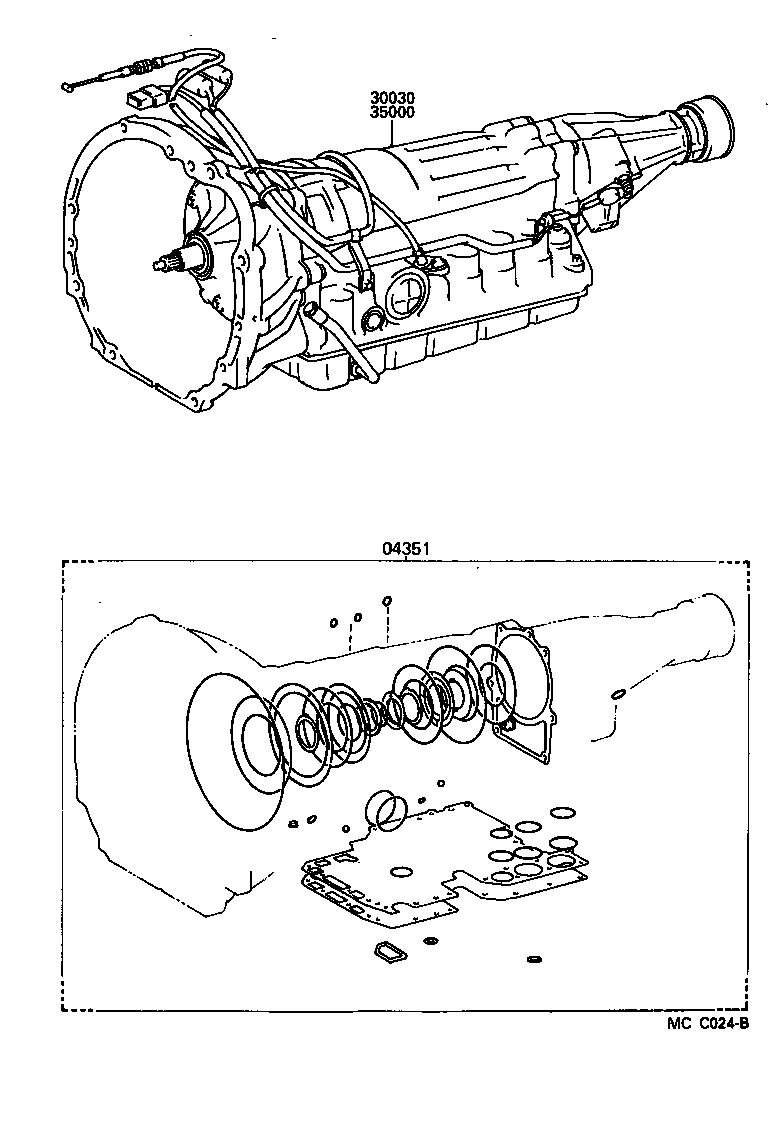 30030
35000

04351

MC C024-B