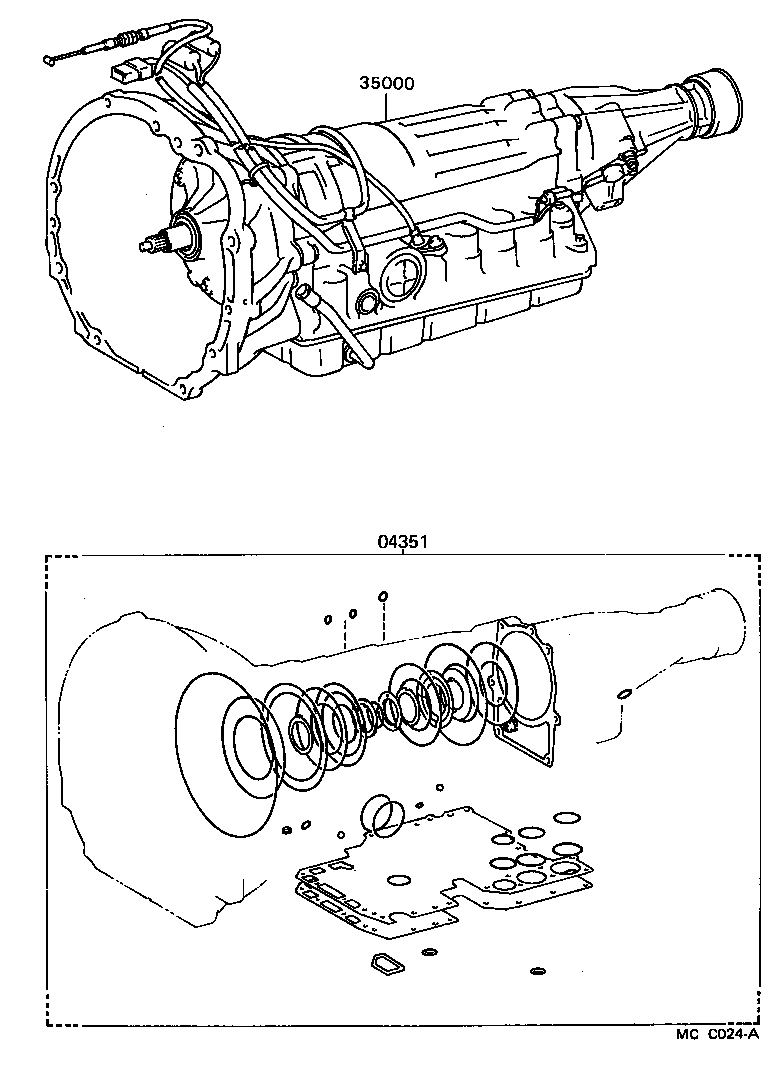 35000

04351

MC C024-A