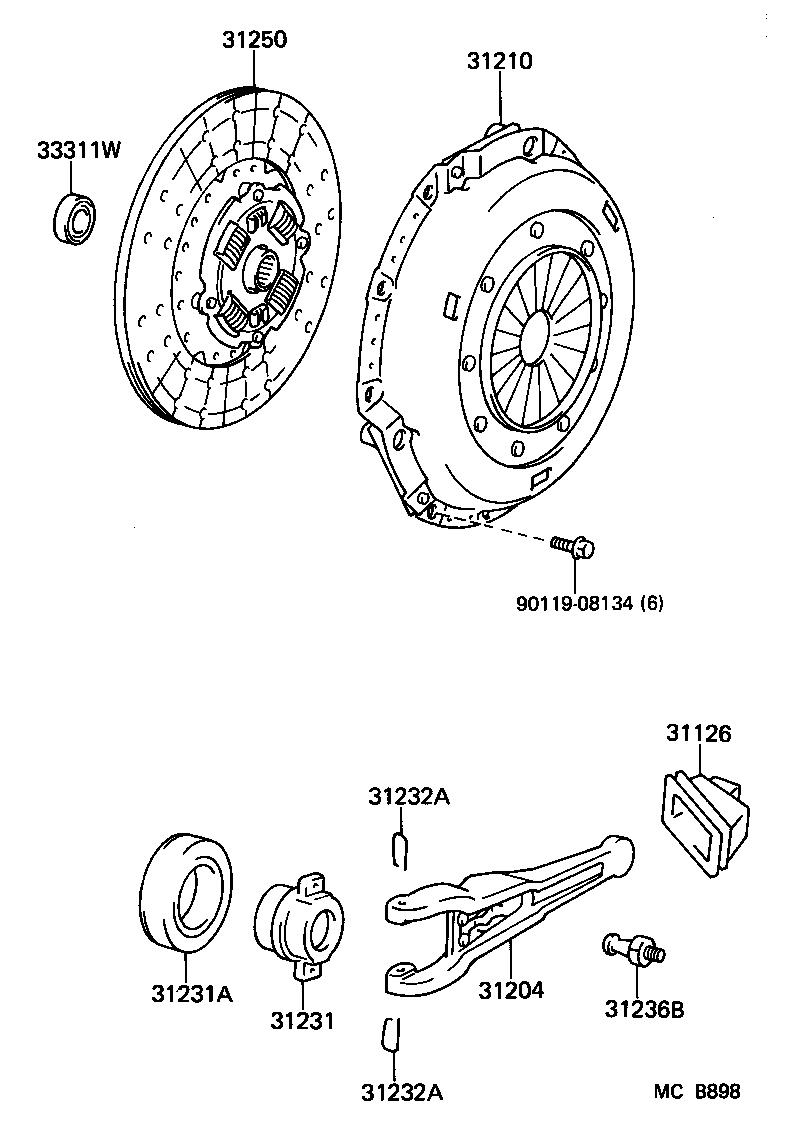 31250
31210
33311W
90119-08134 (6)
31126
31232A
31231A
31231
31204
31236B
31232A
MC B898