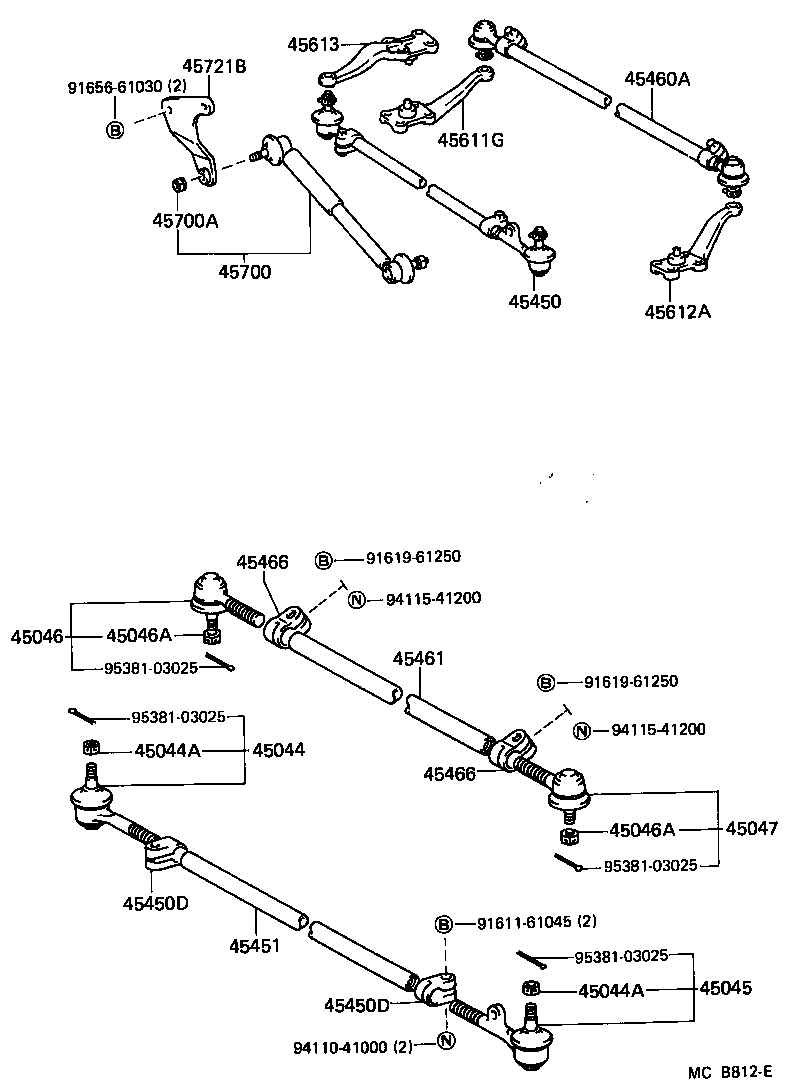 45613
45721B
91656-61030 (2)
B
45460A
45611G
45700A
45700
45450
45612A

45466
B 91619-61250
N 94115-41200
45046
45046A
95381-03025
45461
B 91619-61250
N 94115-41200
95381-03025
45044A
45044
45466
45046A
45047
95381-03025
45450D
45451
B 91611-61045 (2)
95381-03025
45044A
45045
45450D
94110-41000 (2) N
MC B812-E