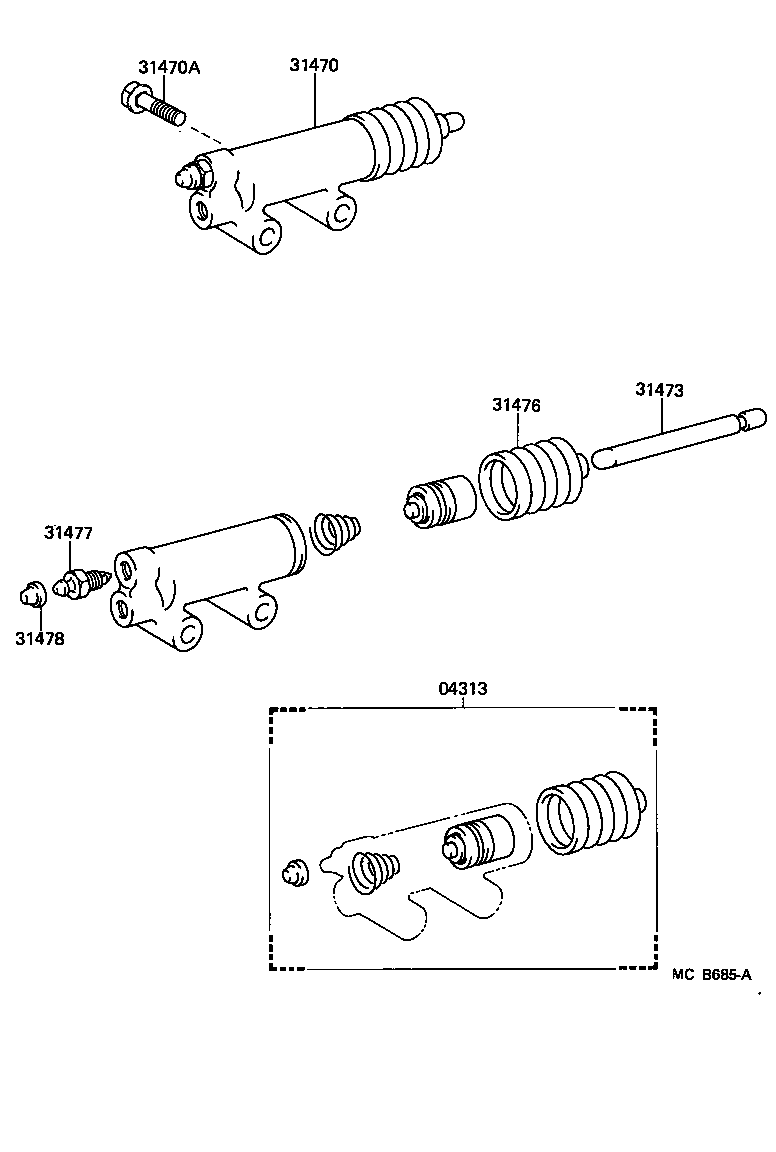 31470A
31470
31476
31473
31477
31478
04313
MC B685-A