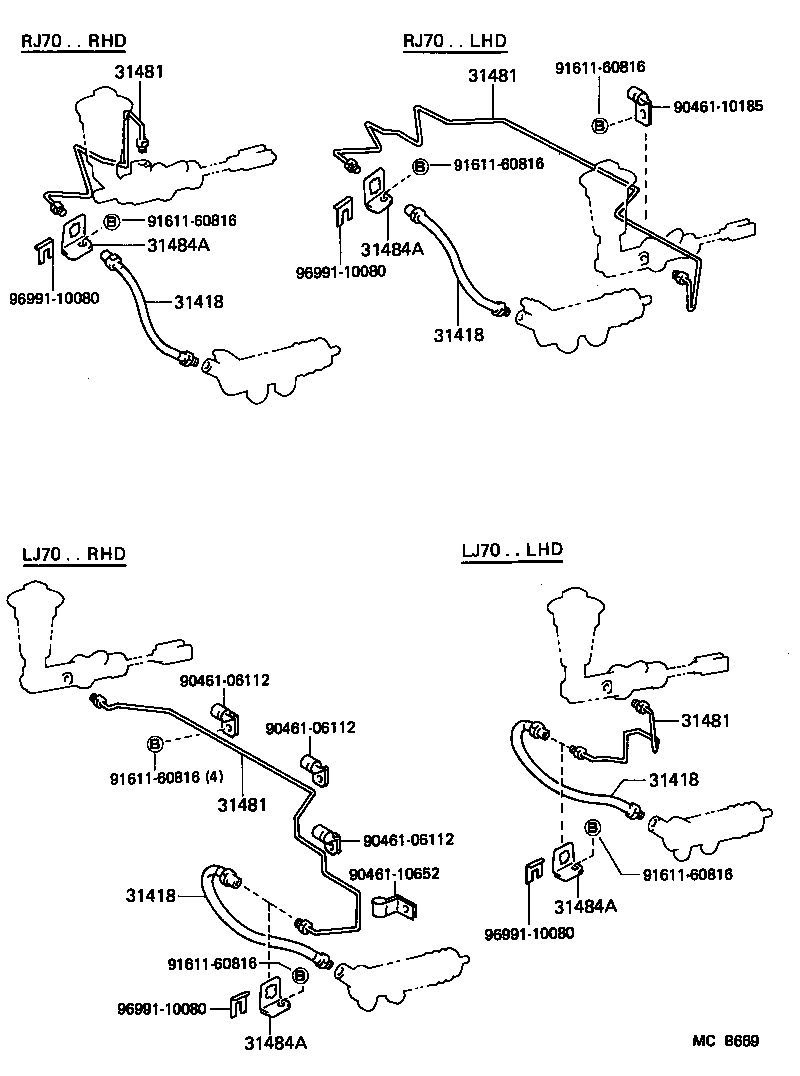 RJ70 . . RHD

31481

B 91611-60816

31484A

96991-10080

31418

RJ70 . . LHD

31481

91611-60816

B

90461-10185

B 91611-60816

31484A

96991-10080

31418

LJ70 . . RHD

90461-06112

90461-06112

B

91611-60816 (4)

31481

90461-06112

90461-10652

31418

91611-60816

B

96991-10080

31484A

LJ70 . . LHD

31481

31418

B

91611-60816

31484A

96991-10080

MC 8669