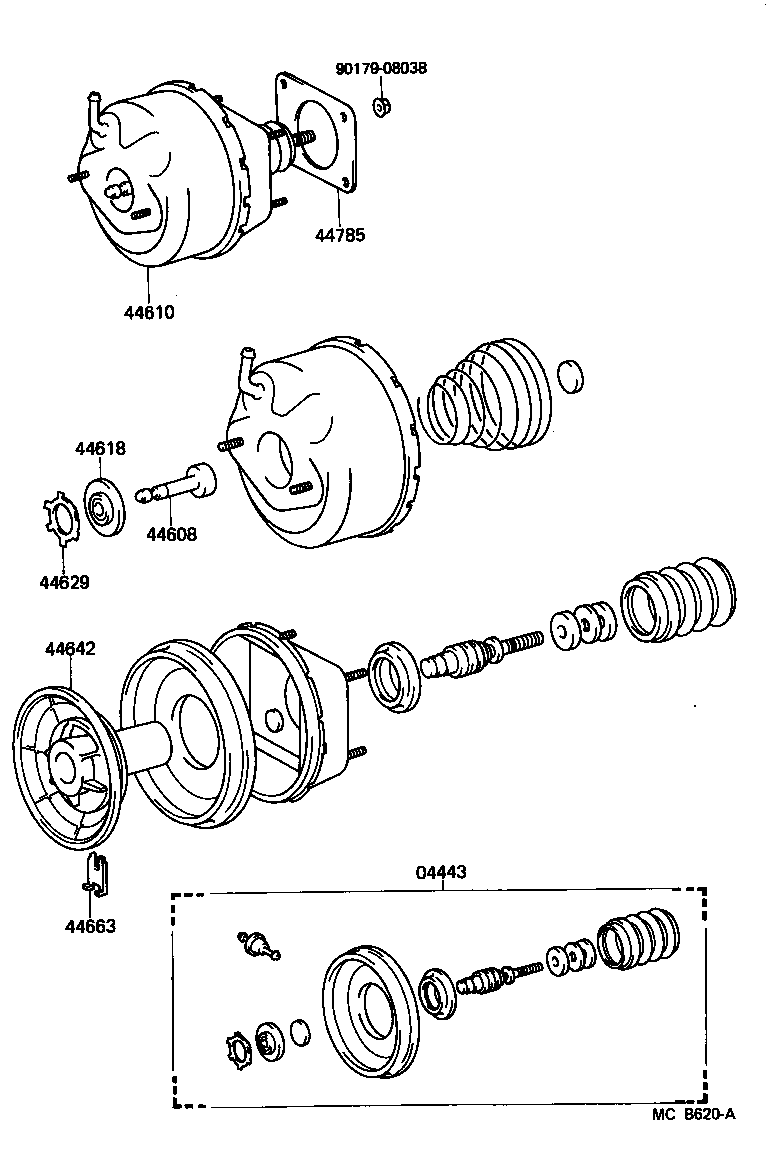 90179-08038

44785

44610

44618

44608

44629

44642

44663

04443

MC B620-A