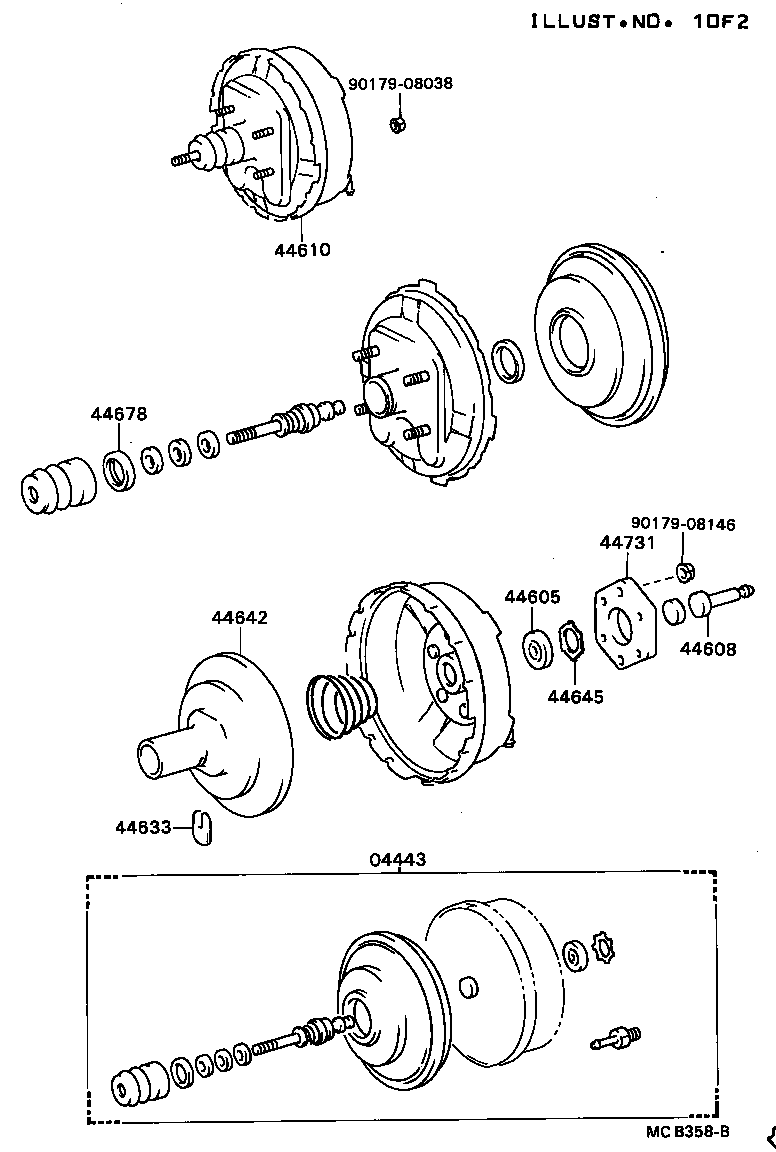 ILLUST.NO. 1OF2

90179-08038

44610

44678

90179-08146

44731

44605

44642

44608

44645

44633

04443

MC B358-B