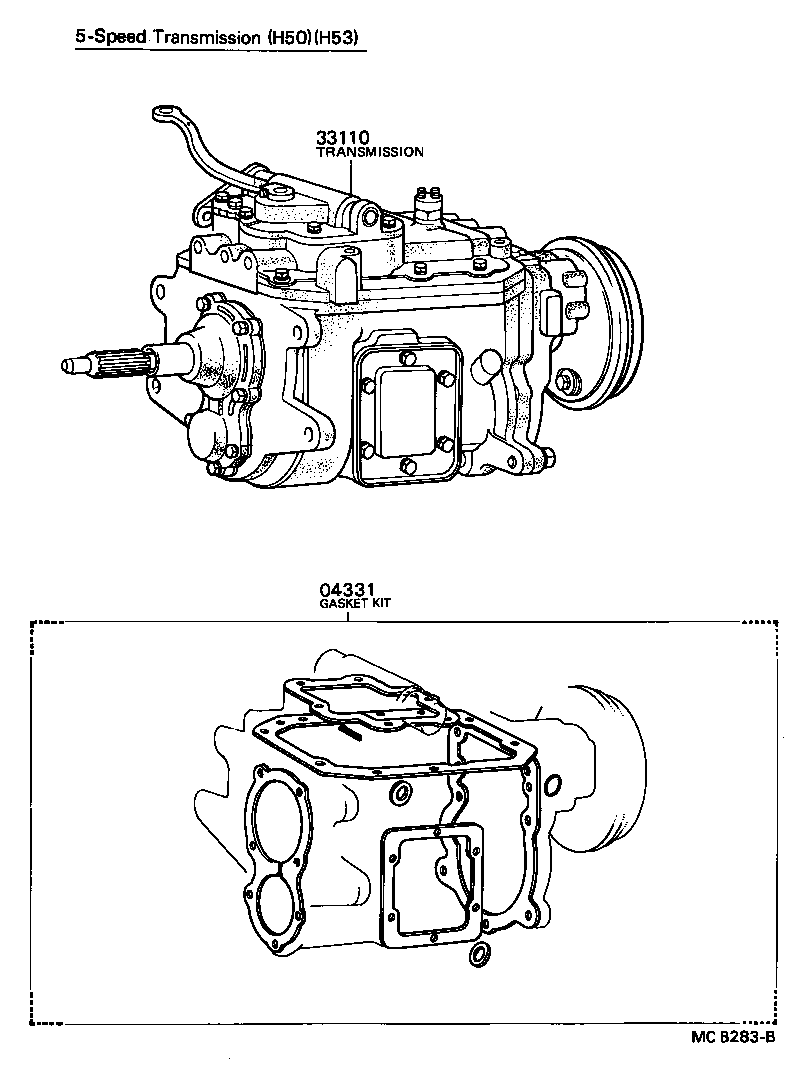 5-Speed Transmission (H50)(H53)

33110
TRANSMISSION

04331
GASKET KIT

MC 8283-B