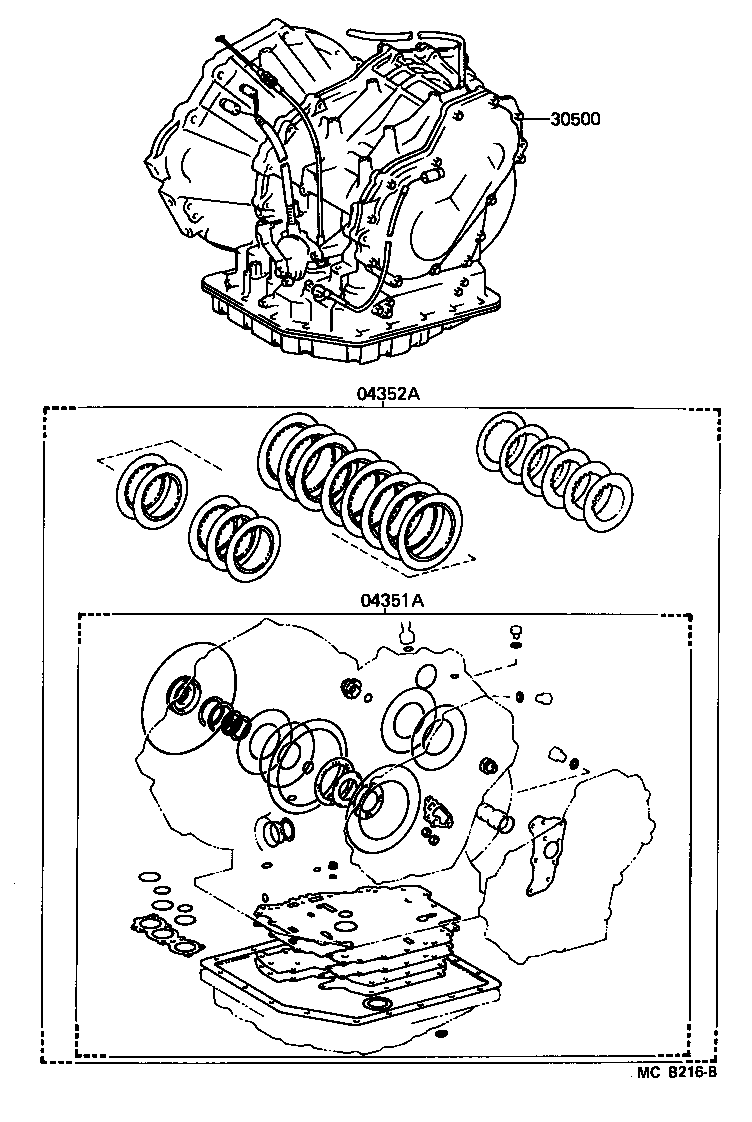 30500

04352A

04351A

MC 8216-B