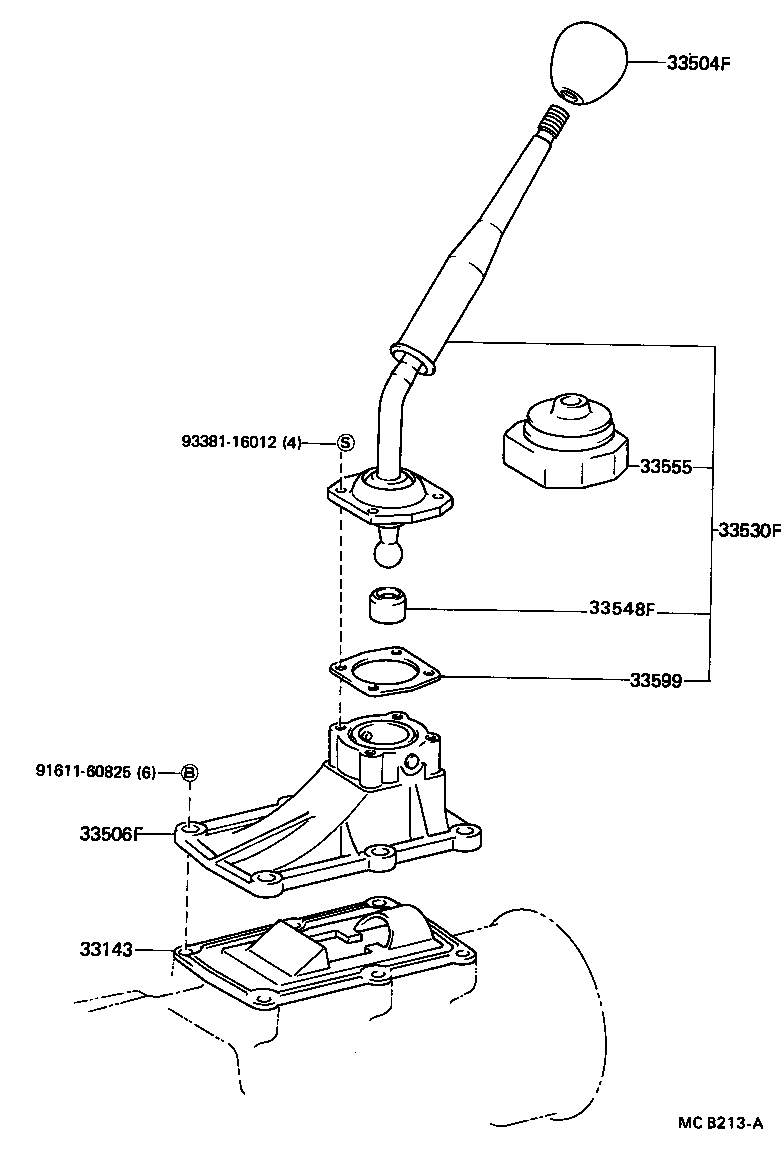 33504F

93381-16012 (4) S

33555

33530F

33548F

33599

91611-60825 (6) B

33506F

33143

MC B213-A