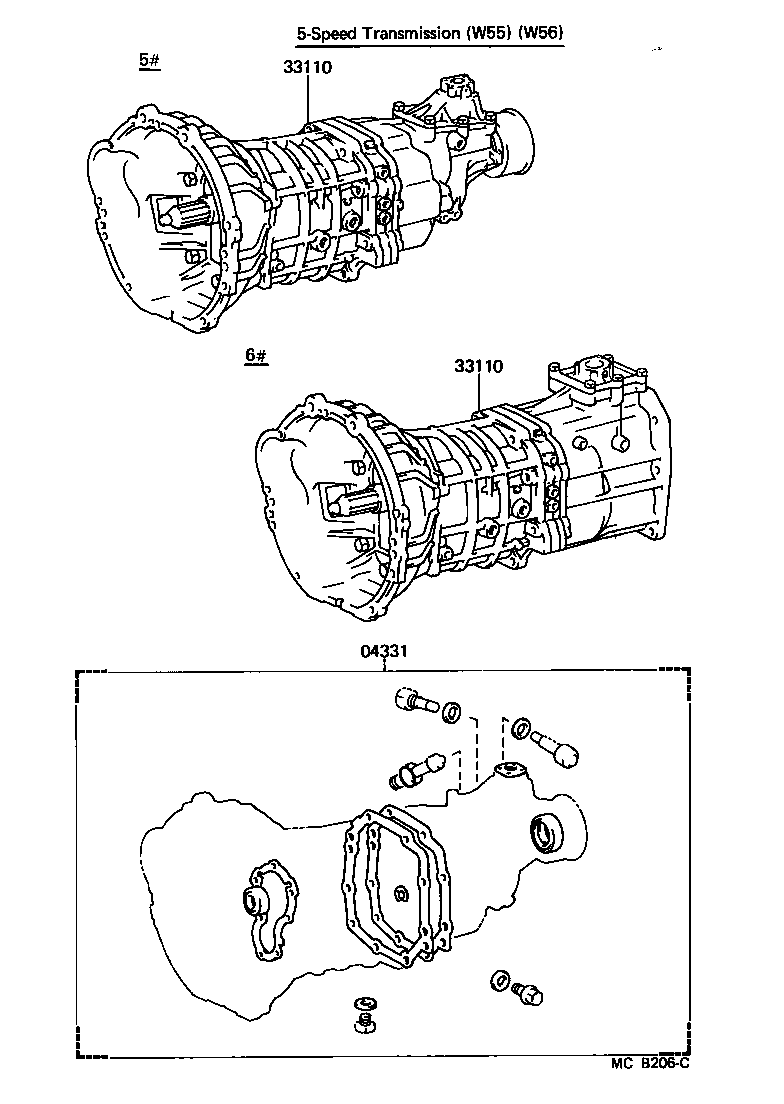 5-Speed Transmission (W55) (W56)

5#

33110

6#

33110

04331

MC B206-C