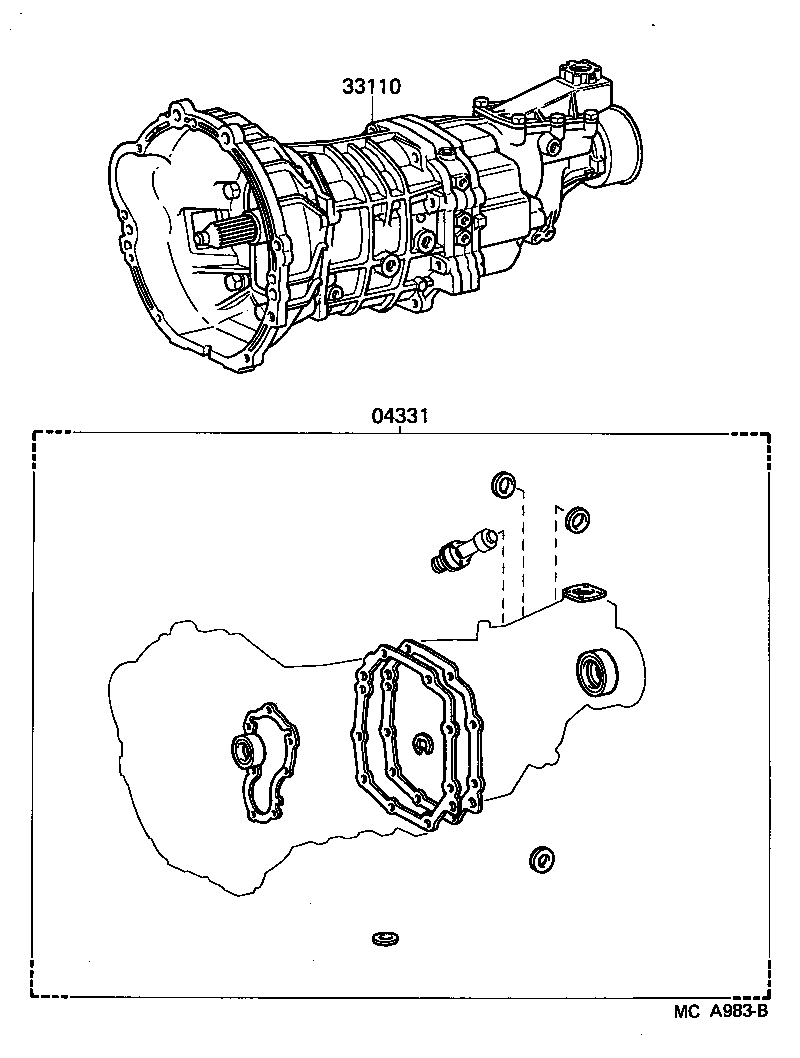 33110

04331

MC A983-B