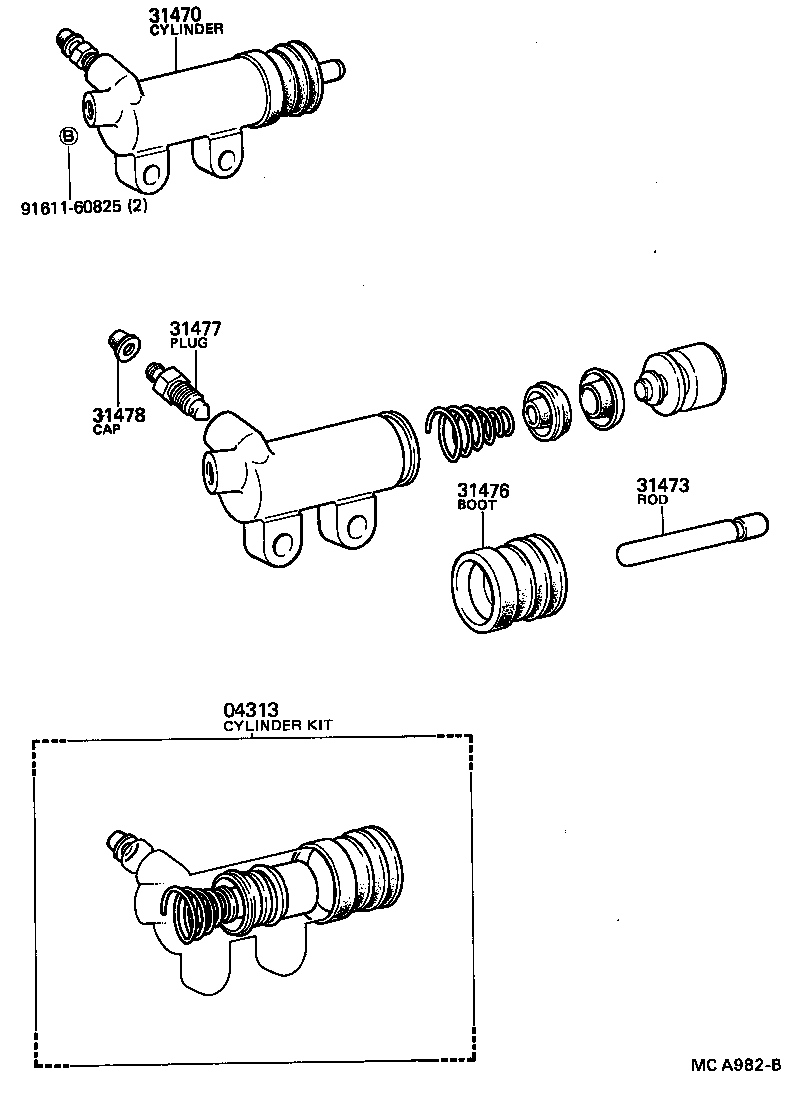 31470
CYLINDER

B

91611-60825 (2)

31477
PLUG

31478
CAP

31476
BOOT

31473
ROD

04313
CYLINDER KIT

MC A982-B