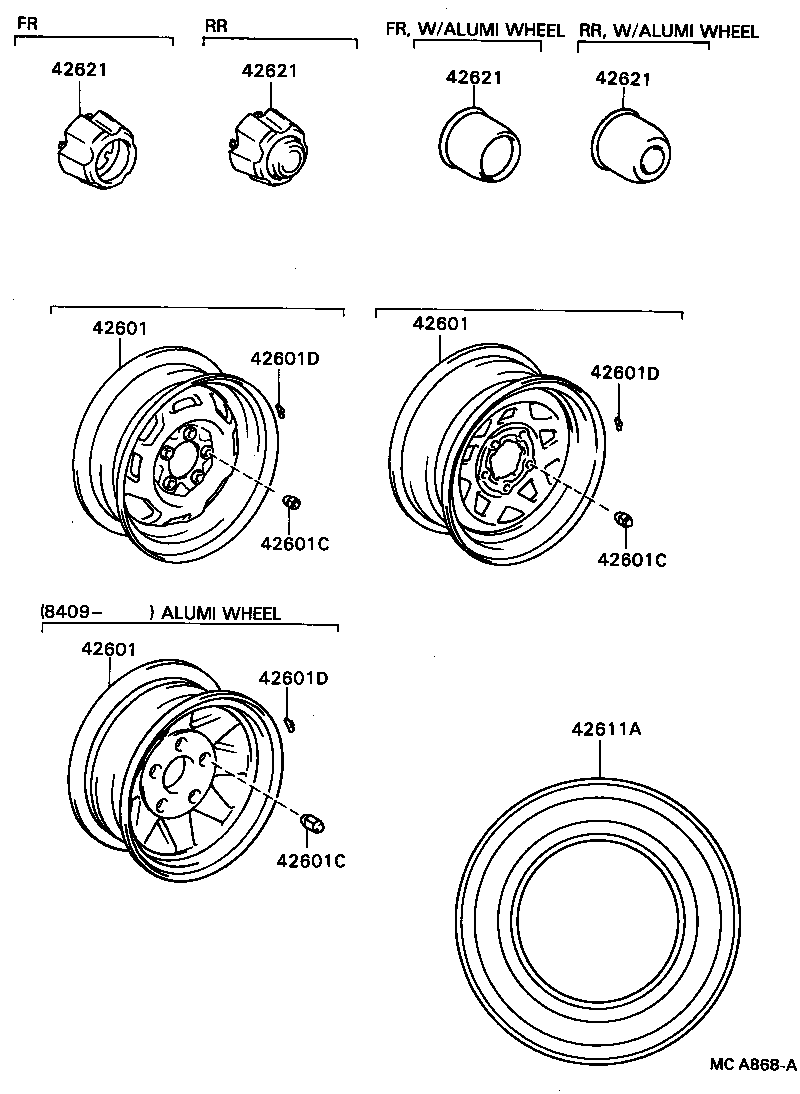 FR
42621

RR
42621

FR, W/ALUMI WHEEL
42621

RR, W/ALUMI WHEEL
42621

42601
42601D
42601C

42601
42601D
42601C

(8409- ) ALUMI WHEEL
42601
42601D
42601C

42611A

MC A868-A