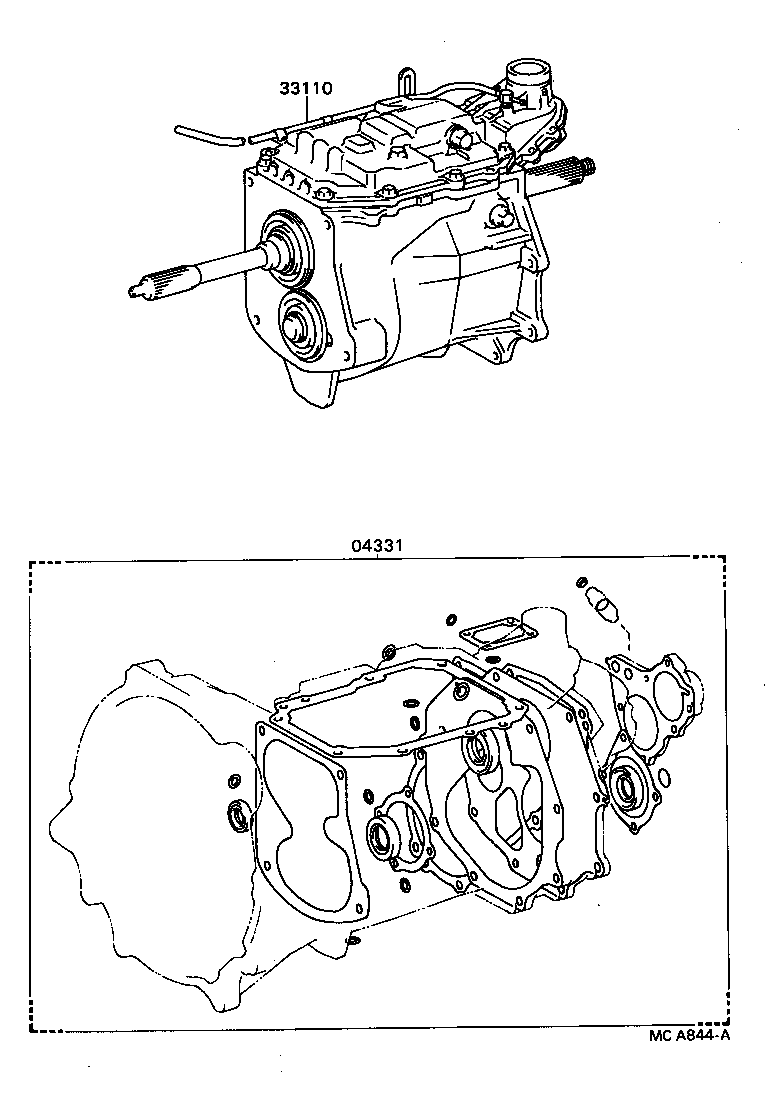 33110

04331

MC A844-A