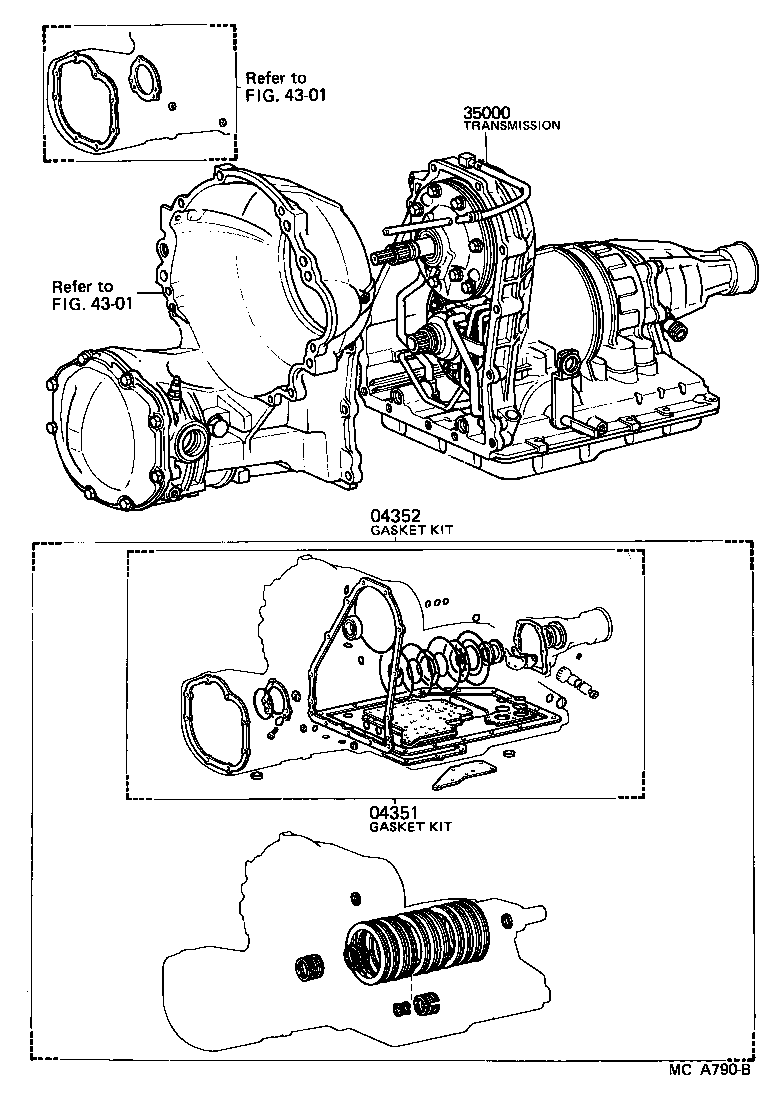 Refer to
FIG. 43-01

35000
TRANSMISSION

Refer to
FIG. 43-01

04352
GASKET KIT

04351
GASKET KIT

MC A790-B