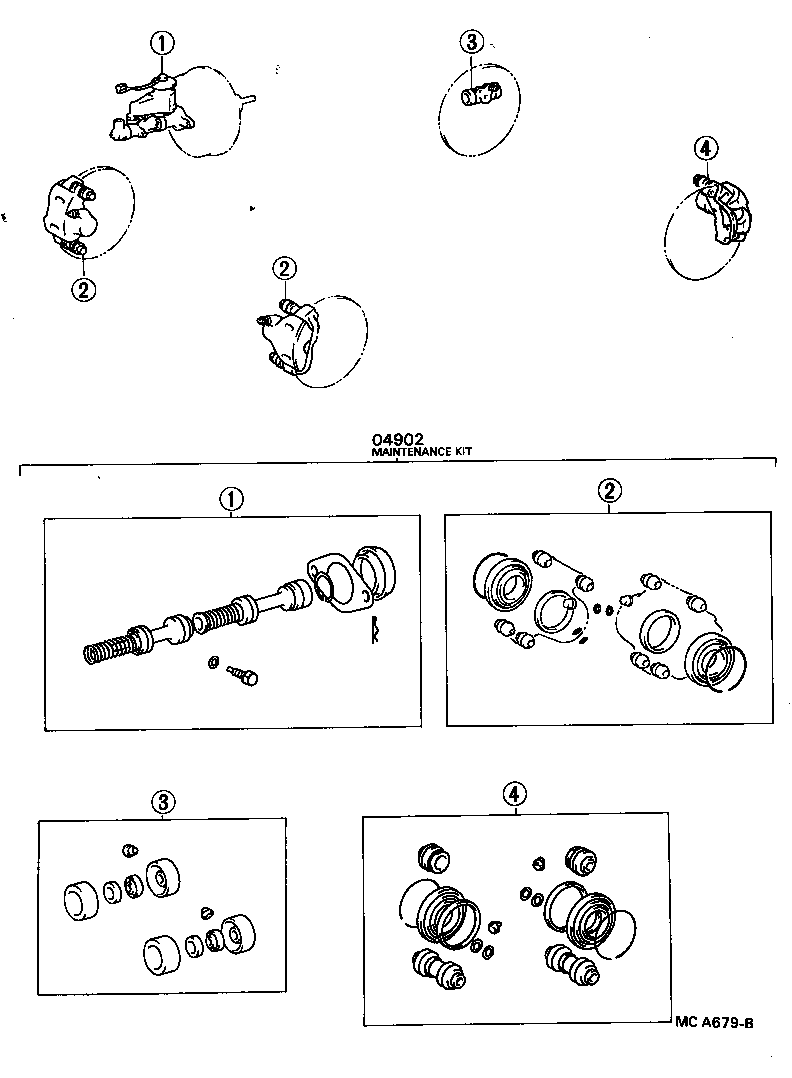 ①

③

④

②

②

04902
MAINTENANCE KIT

①

②

③

④

MC A679-B