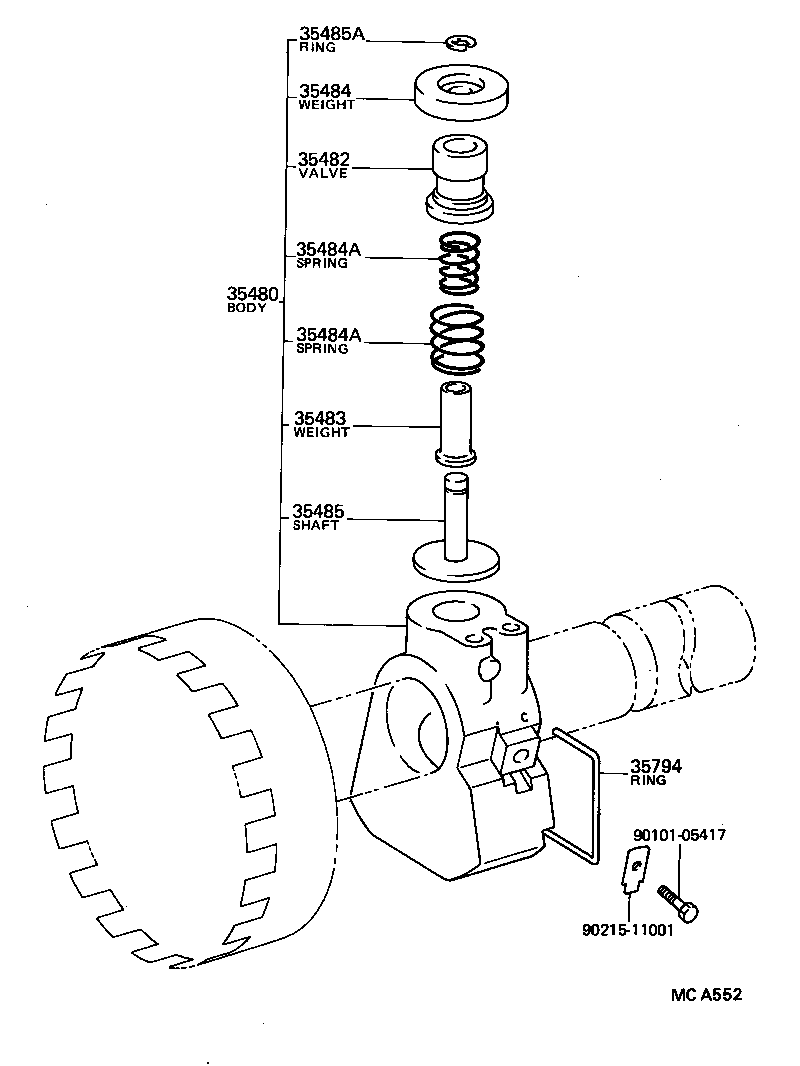 35485A
RING

35484
WEIGHT

35482
VALVE

35484A
SPRING

35480
BODY

35484A
SPRING

35483
WEIGHT

35485
SHAFT

35794
RING

90101-05417

90215-11001

MC A552