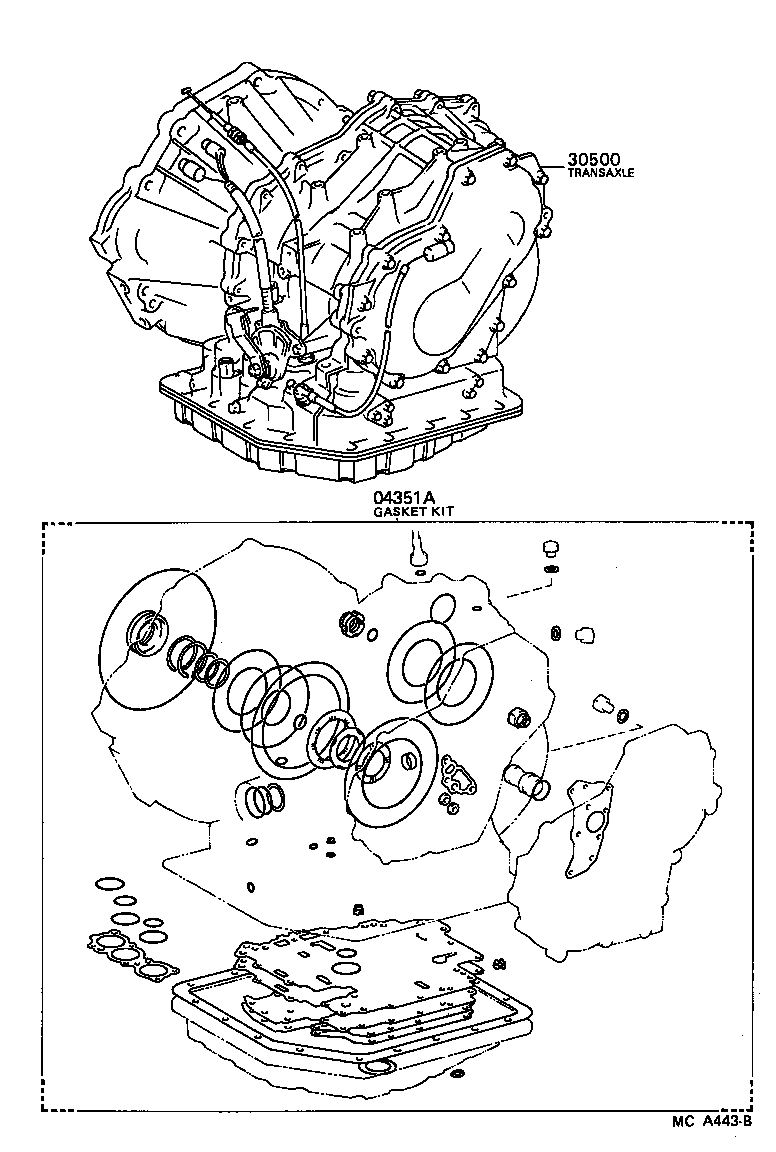 30500
TRANSAXLE

04351A
GASKET KIT

MC A443-B