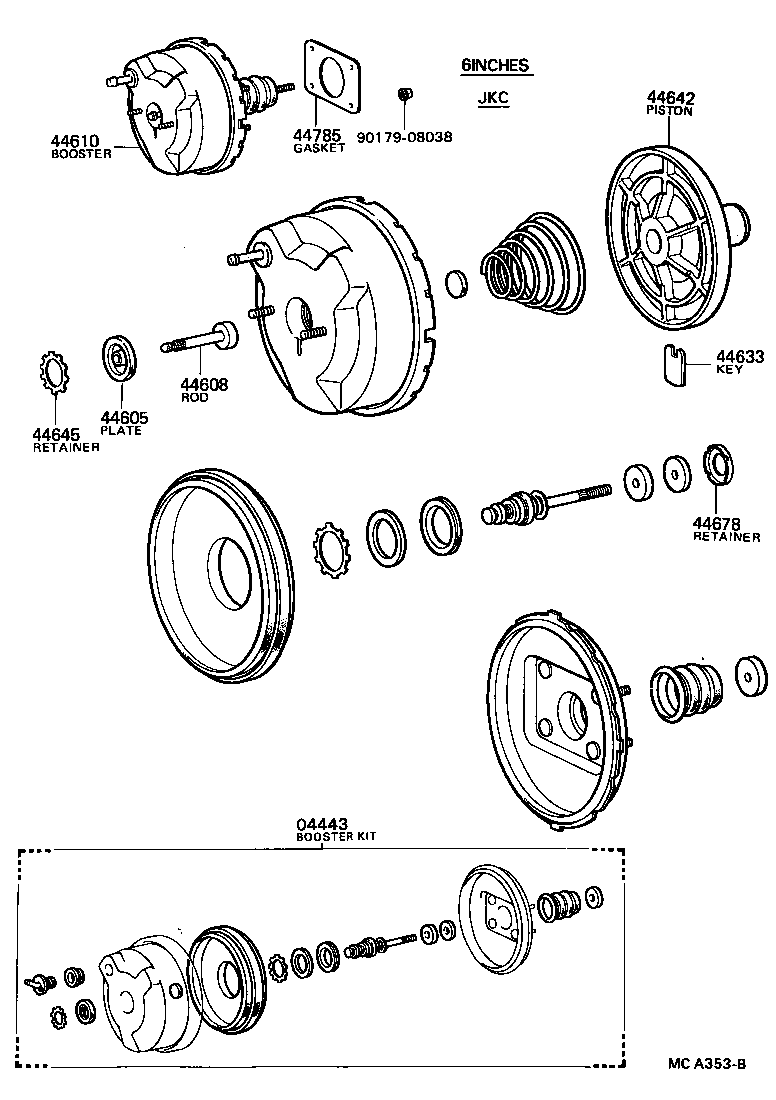 6INCHES

JKC

44610
BOOSTER

44785
GASKET

90179-08038

44642
PISTON

44633
KEY

44608
ROD

44605
PLATE

44645
RETAINER

44678
RETAINER

04443
BOOSTER KIT

MC A353-B