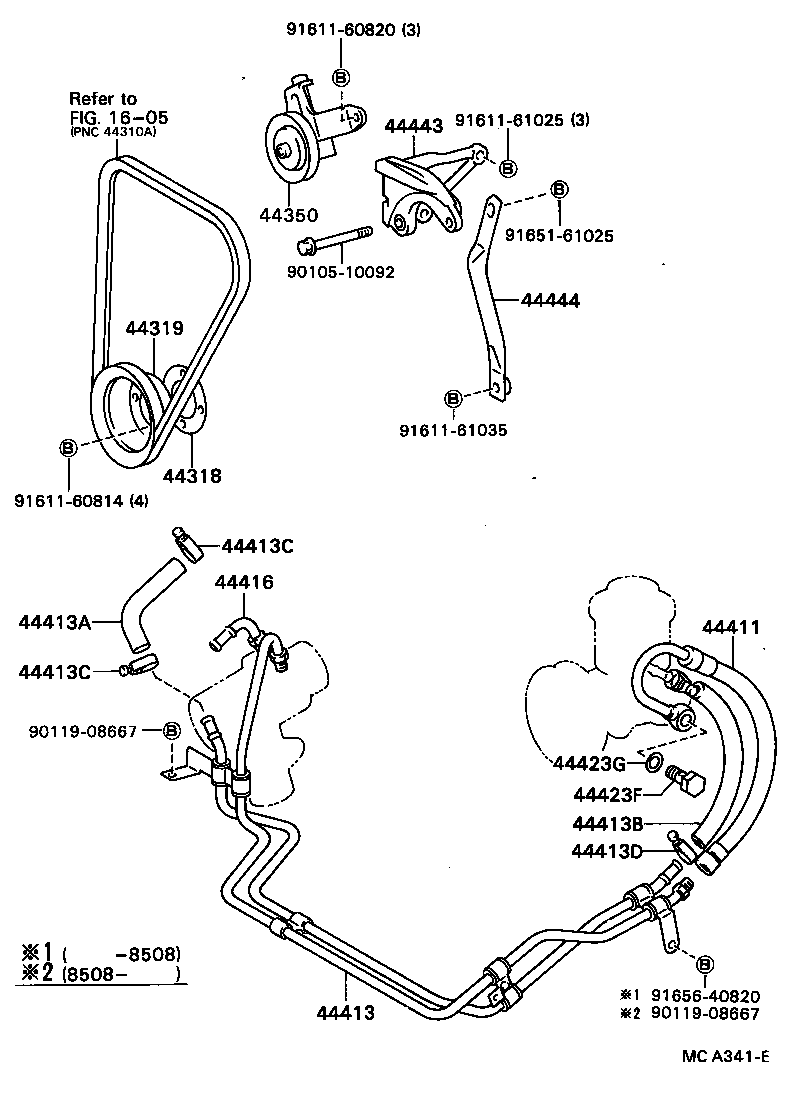 91611-60820 (3)
Ⓑ
Refer to
FIG. 16-05
(PNC 44310A)
44443
91611-61025 (3)
Ⓑ
Ⓑ
44350
91651-61025
90105-10092
44444
44319
Ⓑ
91611-61035
Ⓑ
44318
91611-60814 (4)
44413C
44416
44413A
44411
44413C
90119-08667 Ⓑ
44423G
44423F
44413B
44413D
※1 (      -8508)
※2 (8508-      )
44413
Ⓑ
※1 91656-40820
※2 90119-08667
MC A341-E