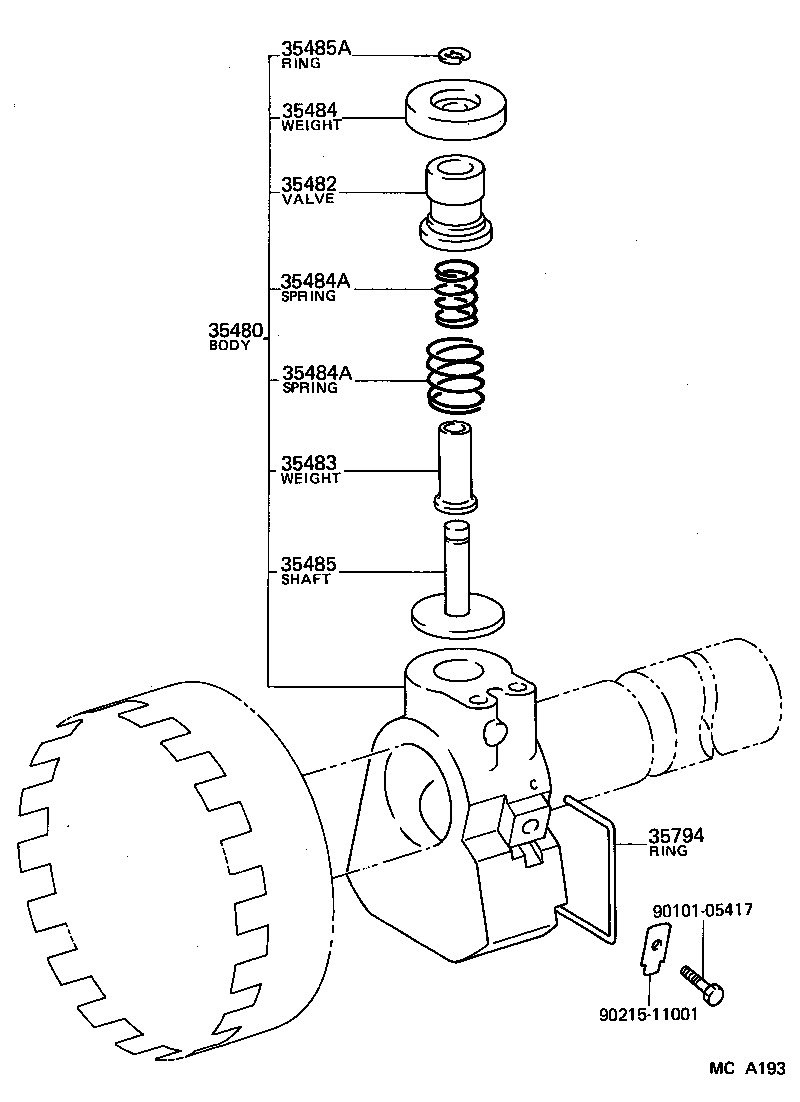 35485A
RING

35484
WEIGHT

35482
VALVE

35484A
SPRING

35480
BODY

35484A
SPRING

35483
WEIGHT

35485
SHAFT

C

35794
RING

90101-05417

90215-11001

MC A193