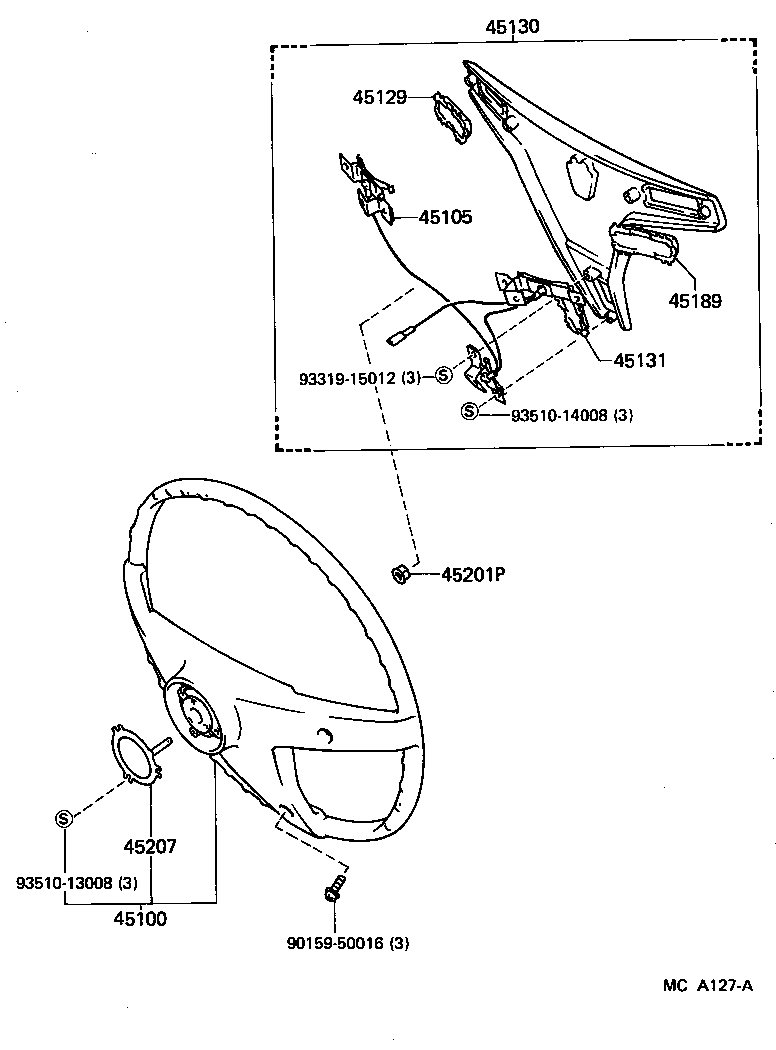 45130

45129

45105

45189

45131

93319-15012 (3) S

S 93510-14008 (3)

45201P

S

45207

93510-13008 (3)

45100

90159-50016 (3)

MC A127-A