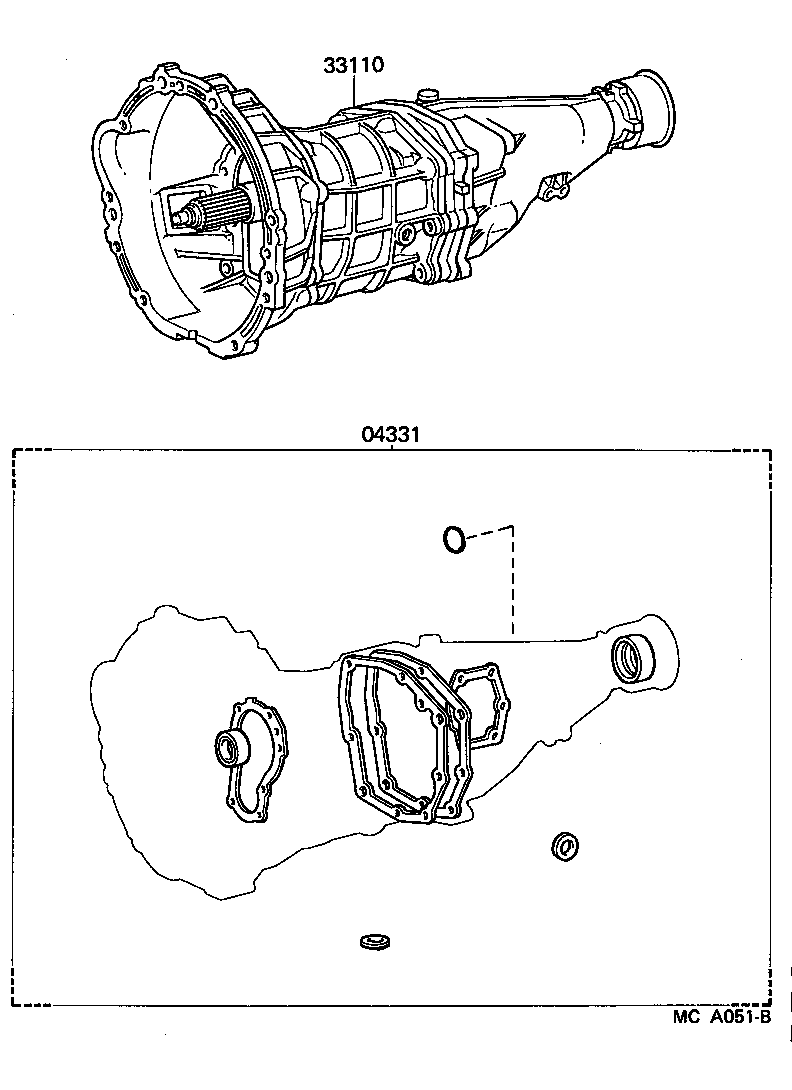 33110

04331

MC A051-B