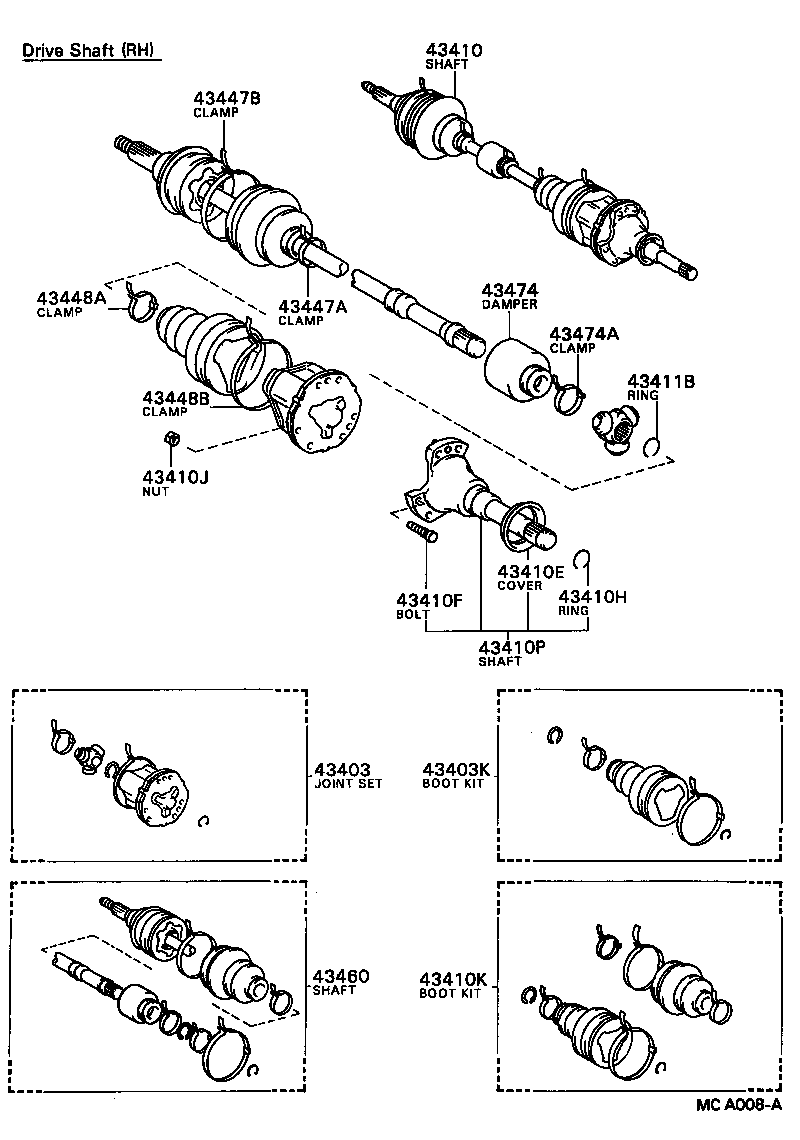 Drive Shaft (RH)

43410
SHAFT

43447B
CLAMP

43448A
CLAMP

43447A
CLAMP

43474
DAMPER

43474A
CLAMP

43411B
RING

43448B
CLAMP

43410J
NUT

43410F
BOLT

43410E
COVER

43410H
RING

43410P
SHAFT

43403
JOINT SET

43403K
BOOT KIT

43460
SHAFT

43410K
BOOT KIT

MC A008-A