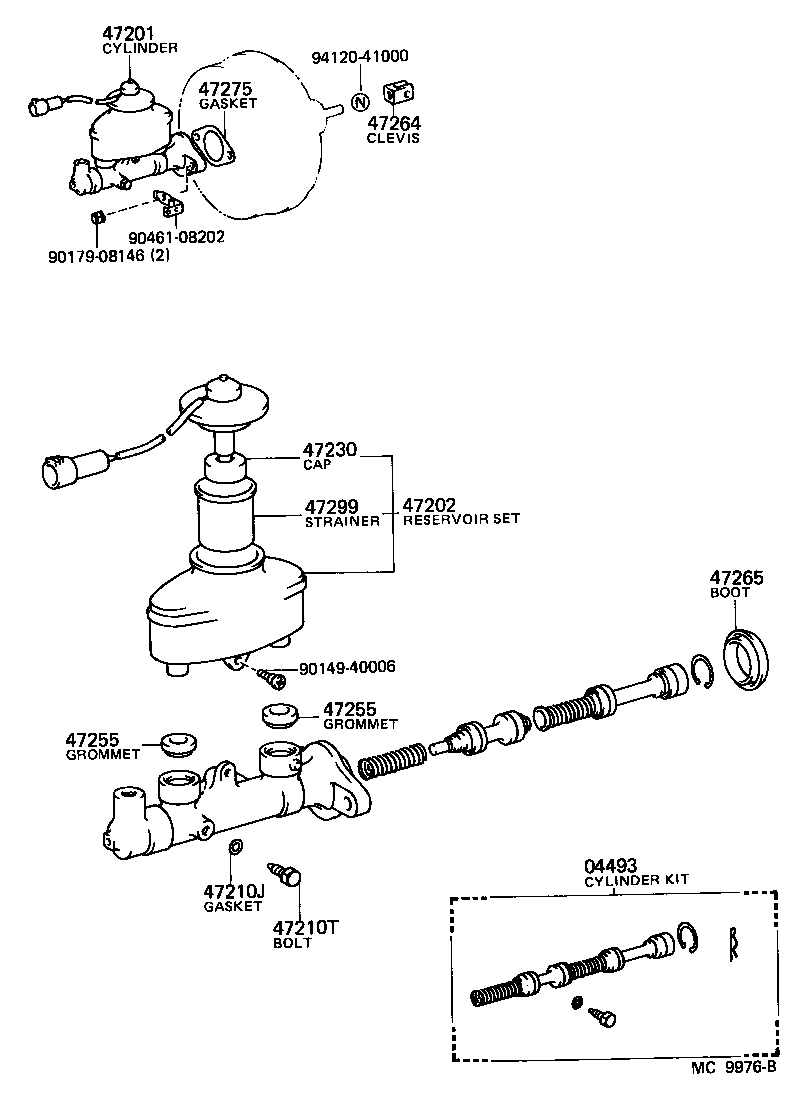 47201
CYLINDER

47275
GASKET

94120-41000

N

47264
CLEVIS

90461-08202

90179-08146 (2)

47230
CAP

47299
STRAINER

47202
RESERVOIR SET

47265
BOOT

90149-40006

47255
GROMMET

47255
GROMMET

47210J
GASKET

47210T
BOLT

04493
CYLINDER KIT

MC 9976-B