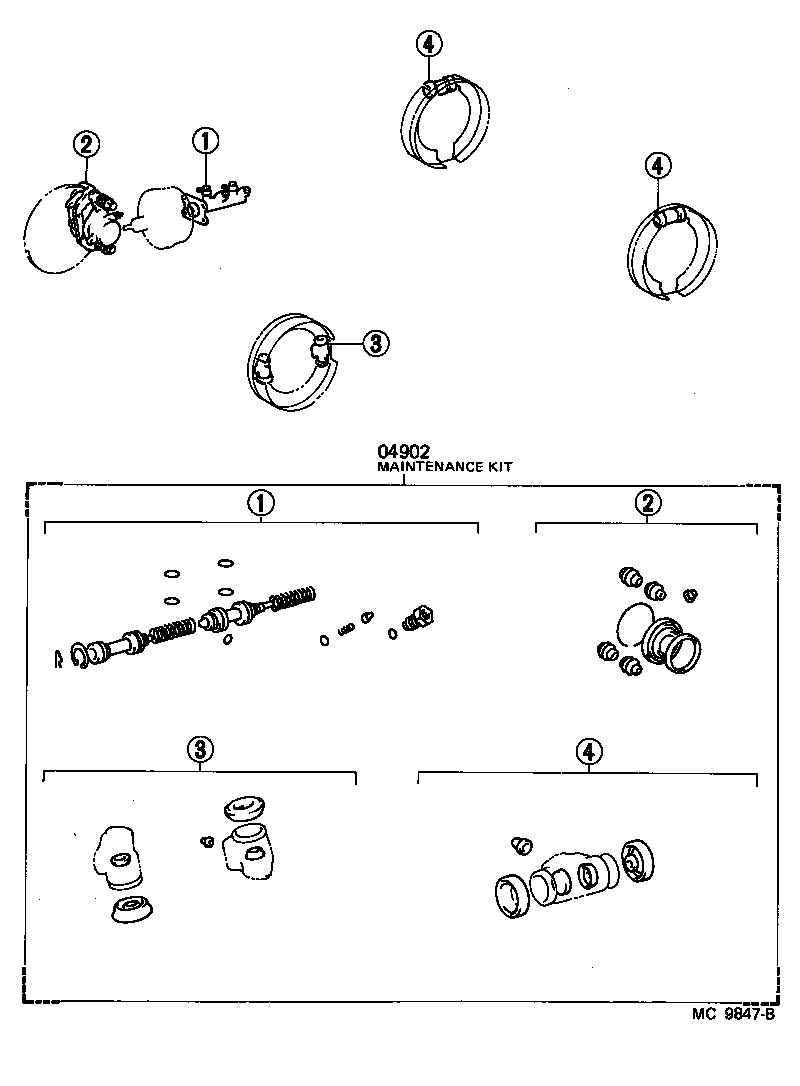 4

2

1

4

3

04902
MAINTENANCE KIT

1

2

3

4

MC 9847-B