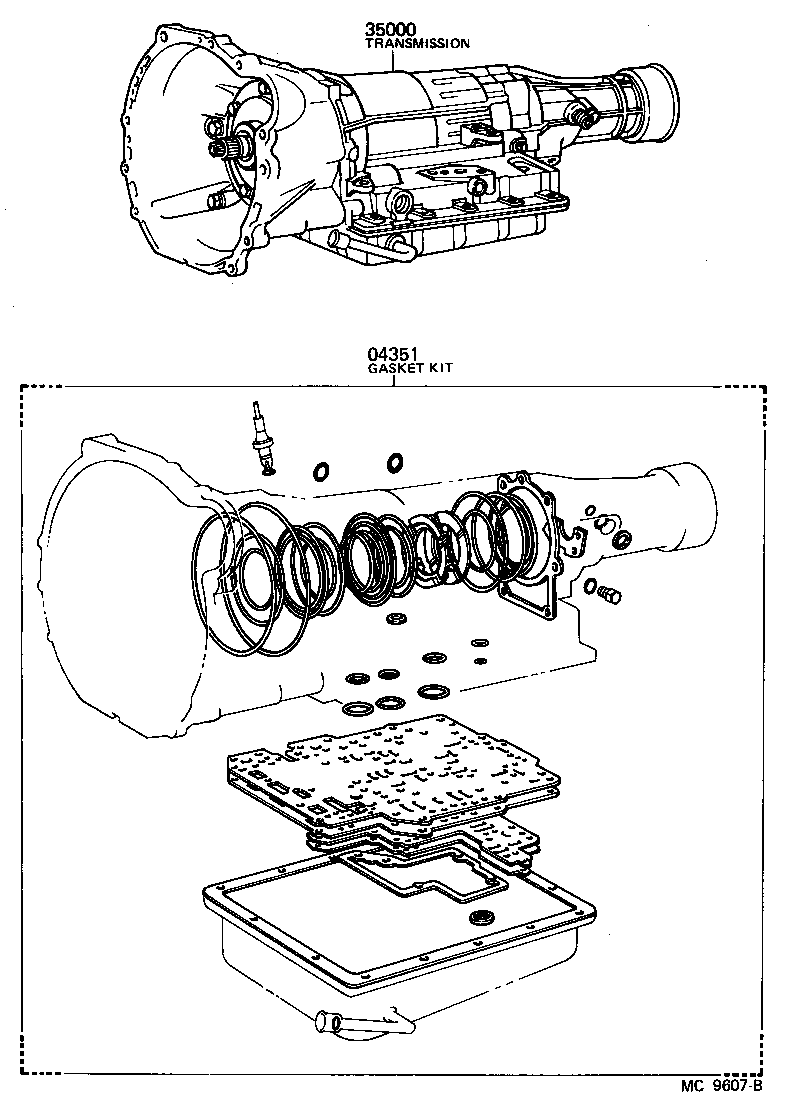 35000
TRANSMISSION

04351
GASKET KIT

MC 9607-B