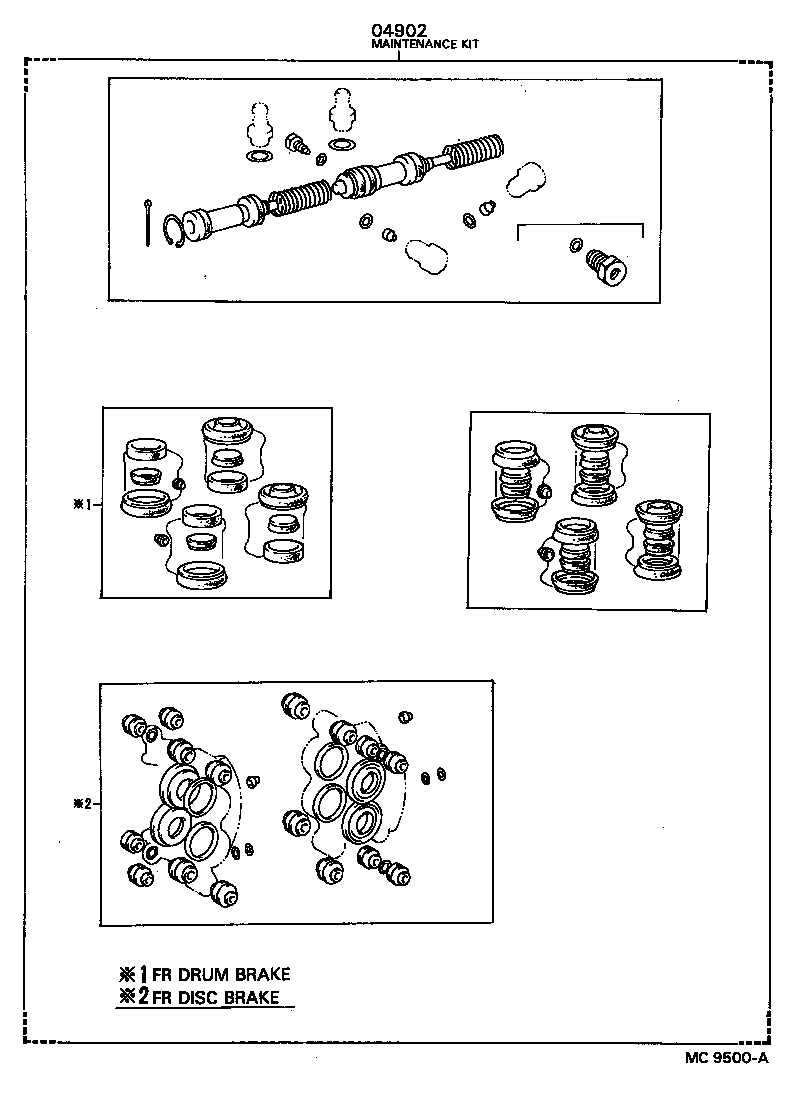 04902
MAINTENANCE KIT

※1

※2

※1 FR DRUM BRAKE
※2 FR DISC BRAKE

MC 9500-A