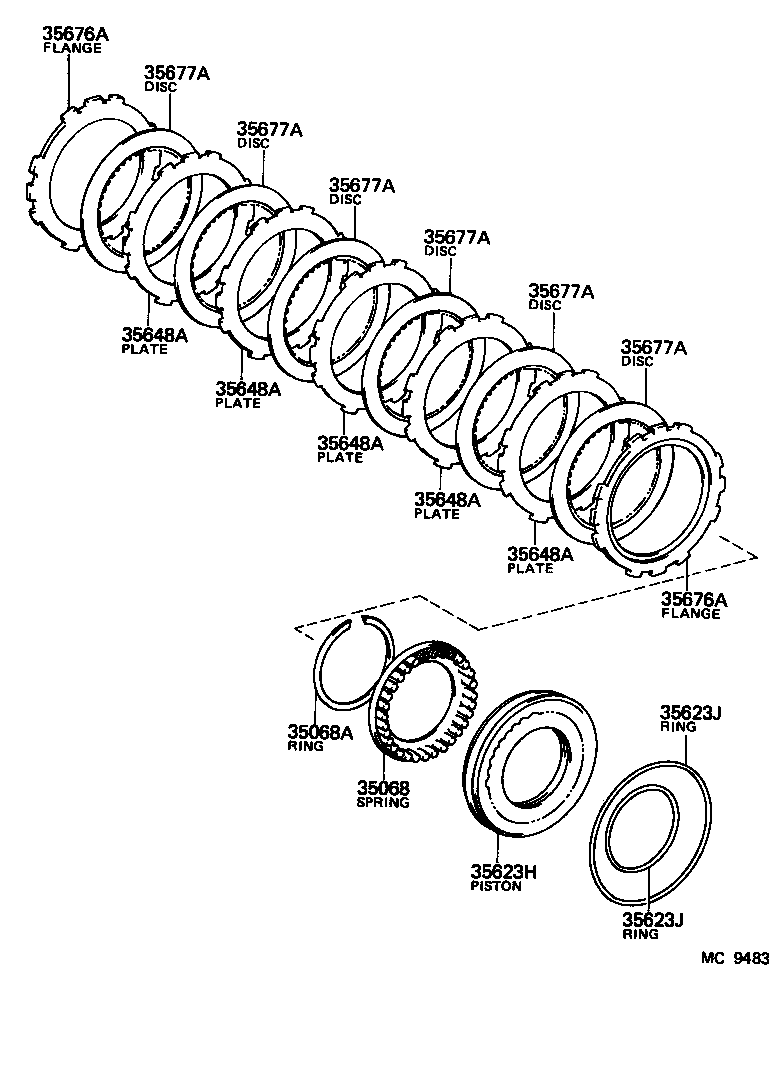 35676A
FLANGE

35677A
DISC

35677A
DISC

35677A
DISC

35677A
DISC

35677A
DISC

35677A
DISC

35648A
PLATE

35648A
PLATE

35648A
PLATE

35648A
PLATE

35648A
PLATE

35676A
FLANGE

35068A
RING

35068
SPRING

35623H
PISTON

35623J
RING

35623J
RING

MC 9483