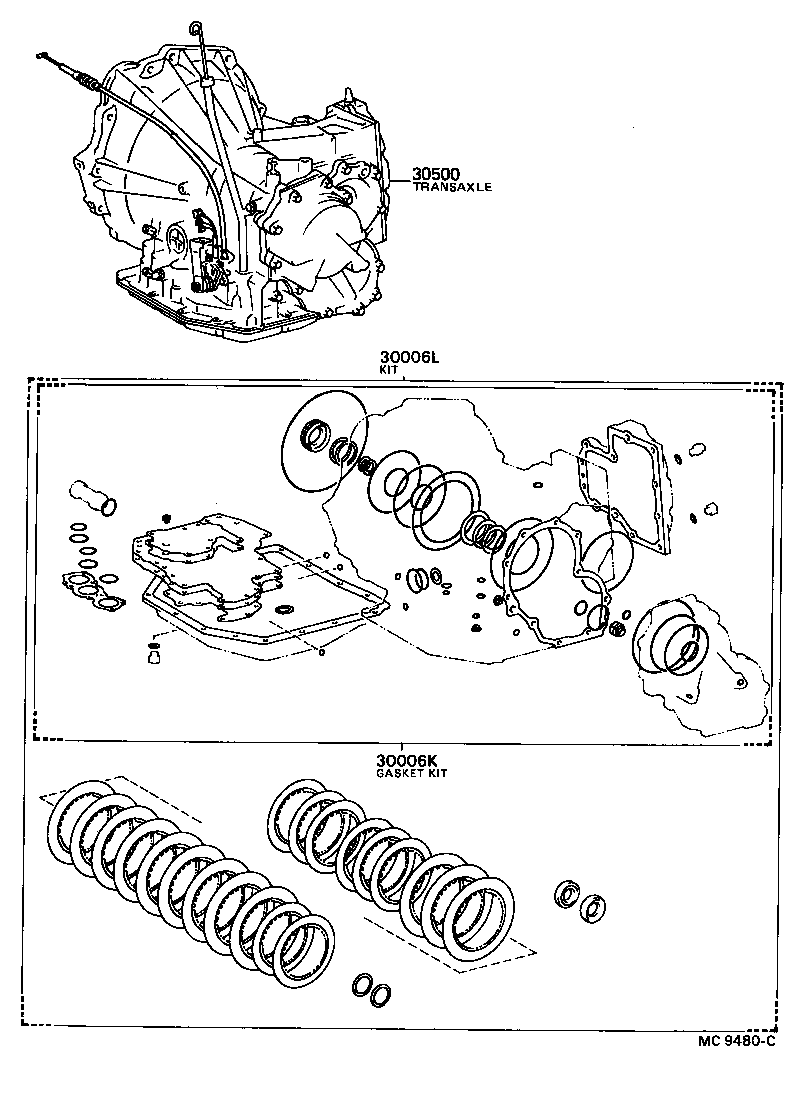 30500
TRANSAXLE

30006L
KIT

30006K
GASKET KIT

MC 9480-C