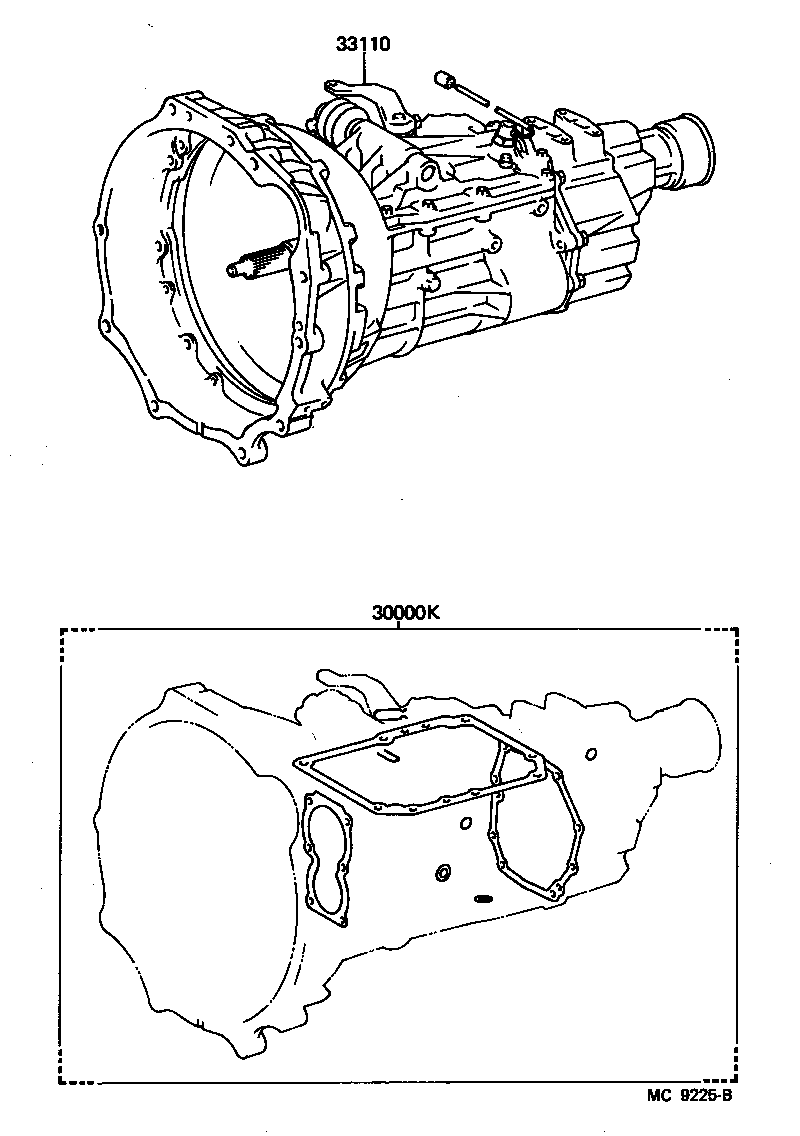 33110

30000K

MC 9226-B