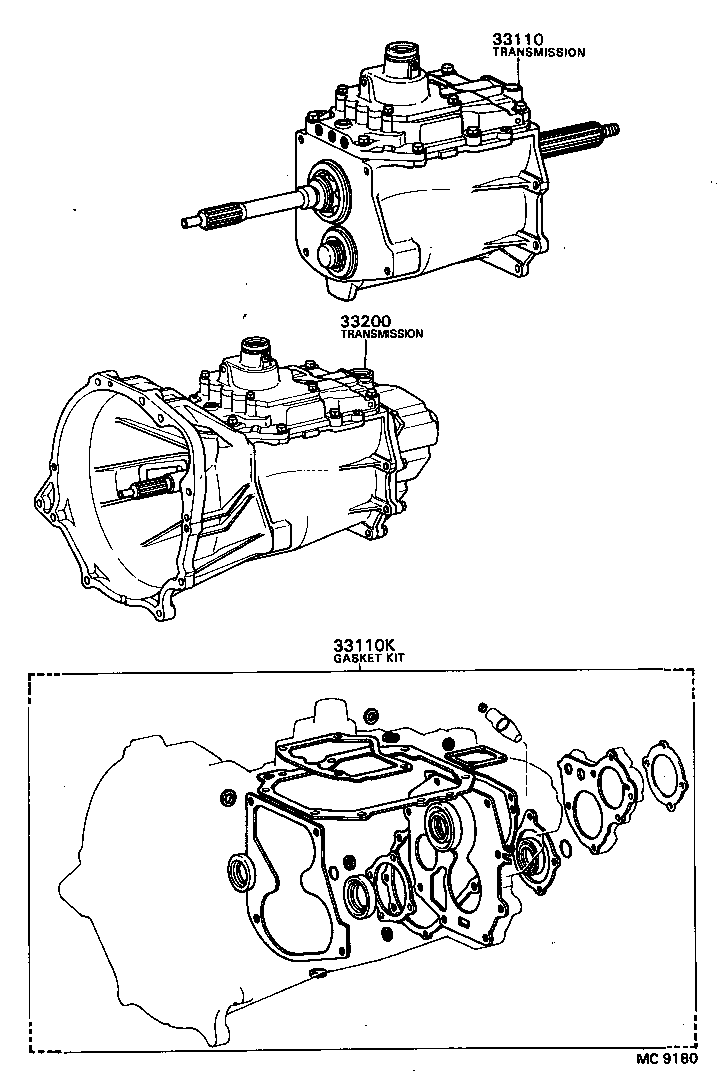 33110
TRANSMISSION

33200
TRANSMISSION

33110K
GASKET KIT

MC 9180