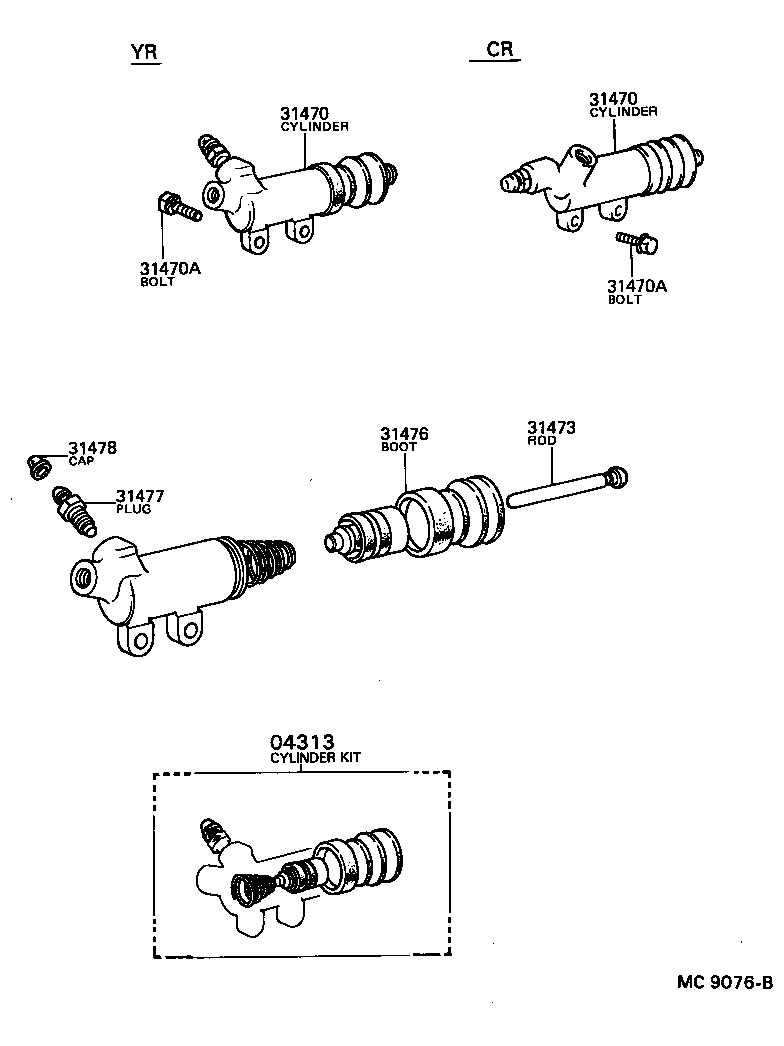 YR

CR

31470
CYLINDER

31470A
BOLT

31470
CYLINDER

31470A
BOLT

31478
CAP

31477
PLUG

31476
BOOT

31473
ROD

04313
CYLINDER KIT

MC 9076-B