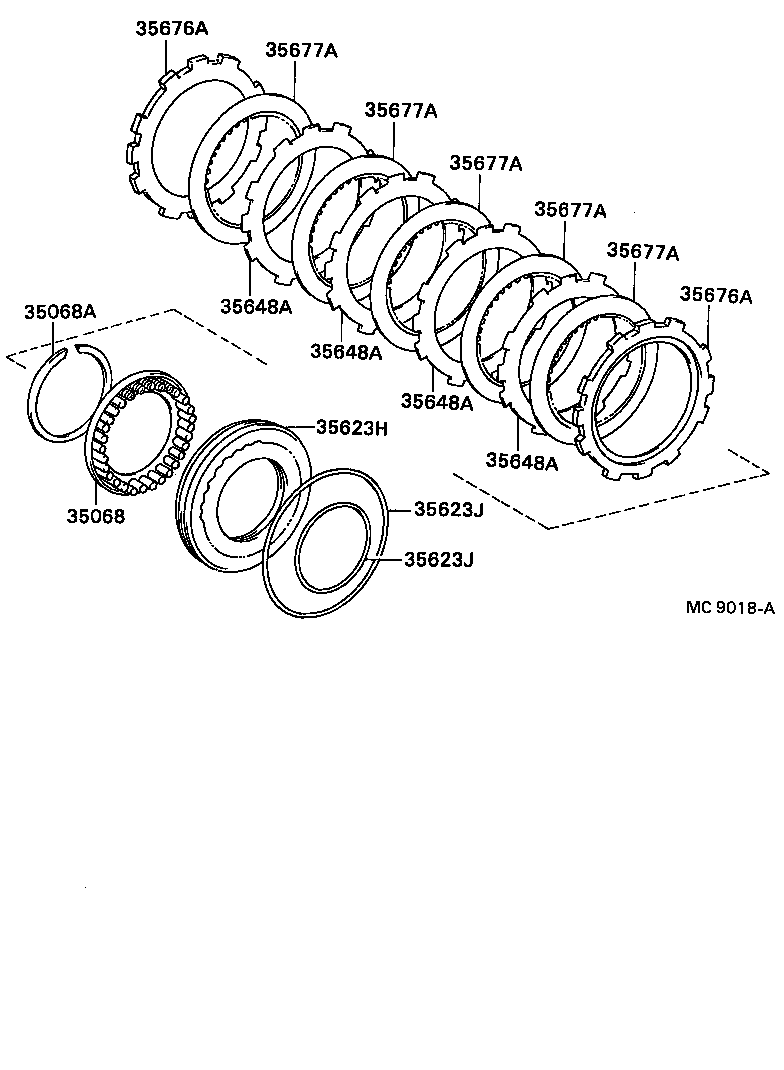 35676A
35677A
35677A
35677A
35677A
35677A
35676A
35648A
35648A
35648A
35648A
35068A
35068
35623H
35623J
35623J
MC 9018-A