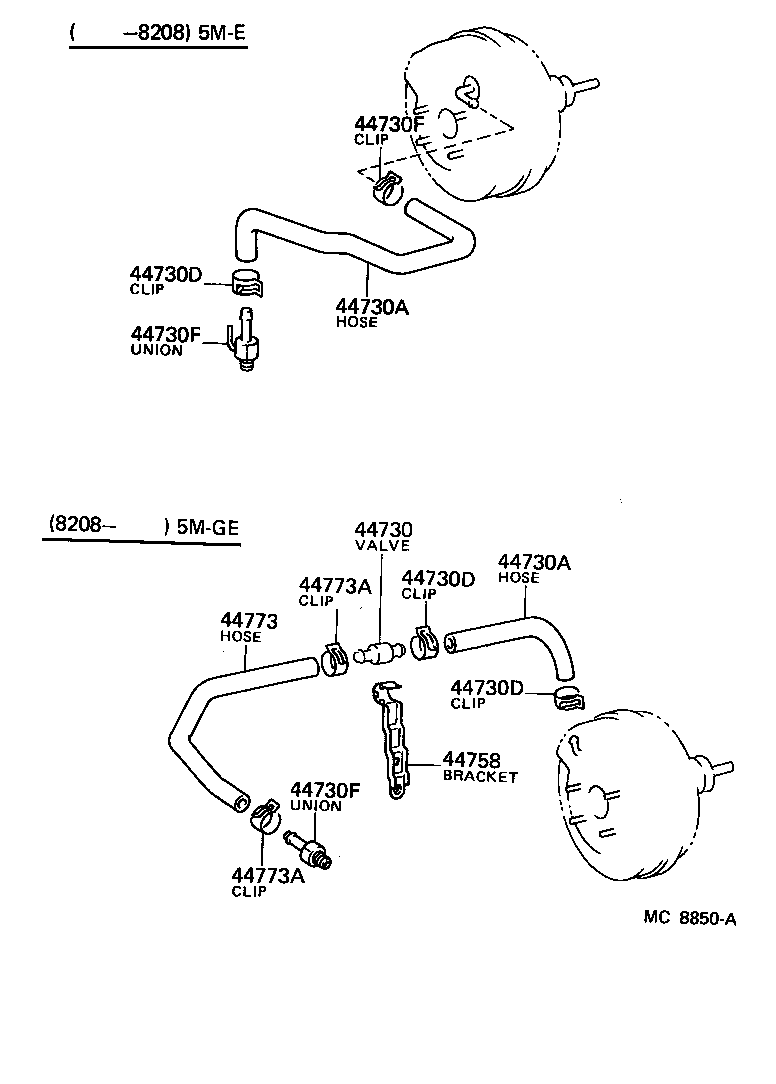 ( –8208) 5M-E

44730F
CLIP

44730D
CLIP

44730A
HOSE

44730F
UNION

(8208– ) 5M-GE

44730
VALVE

44773A
CLIP

44730D
CLIP

44730A
HOSE

44773
HOSE

44730D
CLIP

44758
BRACKET

44730F
UNION

44773A
CLIP

MC 8850-A