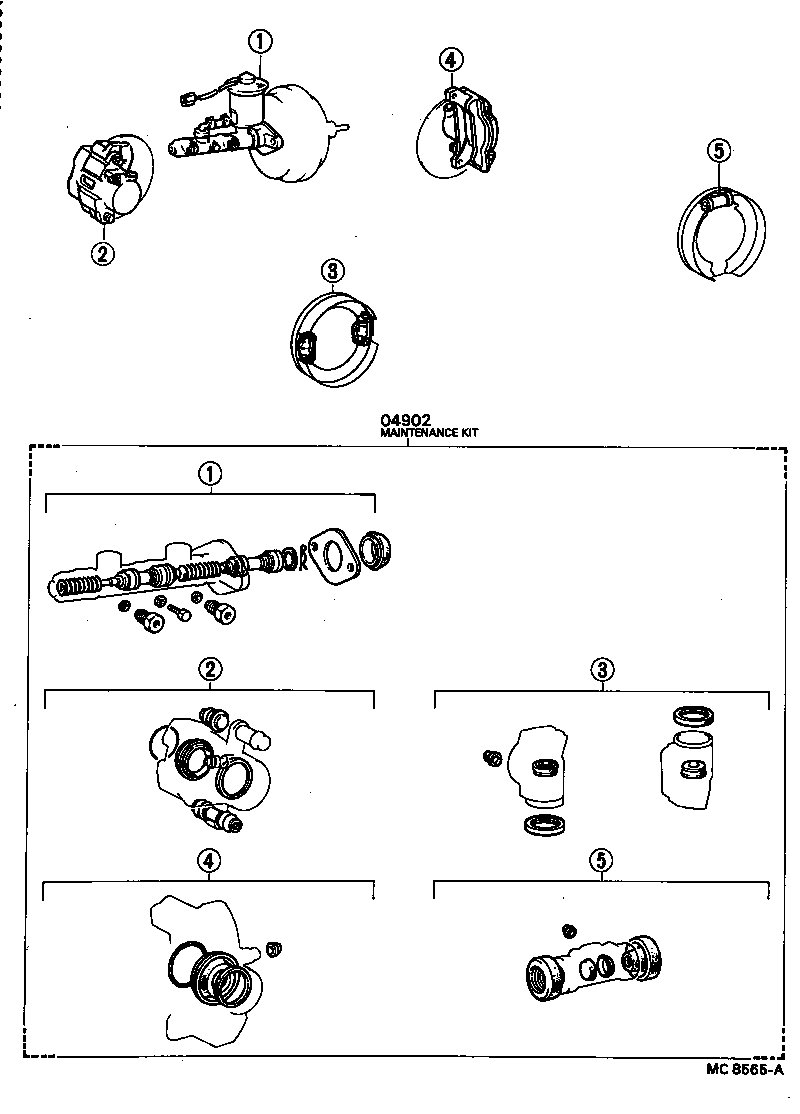 1
4
5
2
3
04902
MAINTENANCE KIT
1
2
3
4
5
MC 8565-A