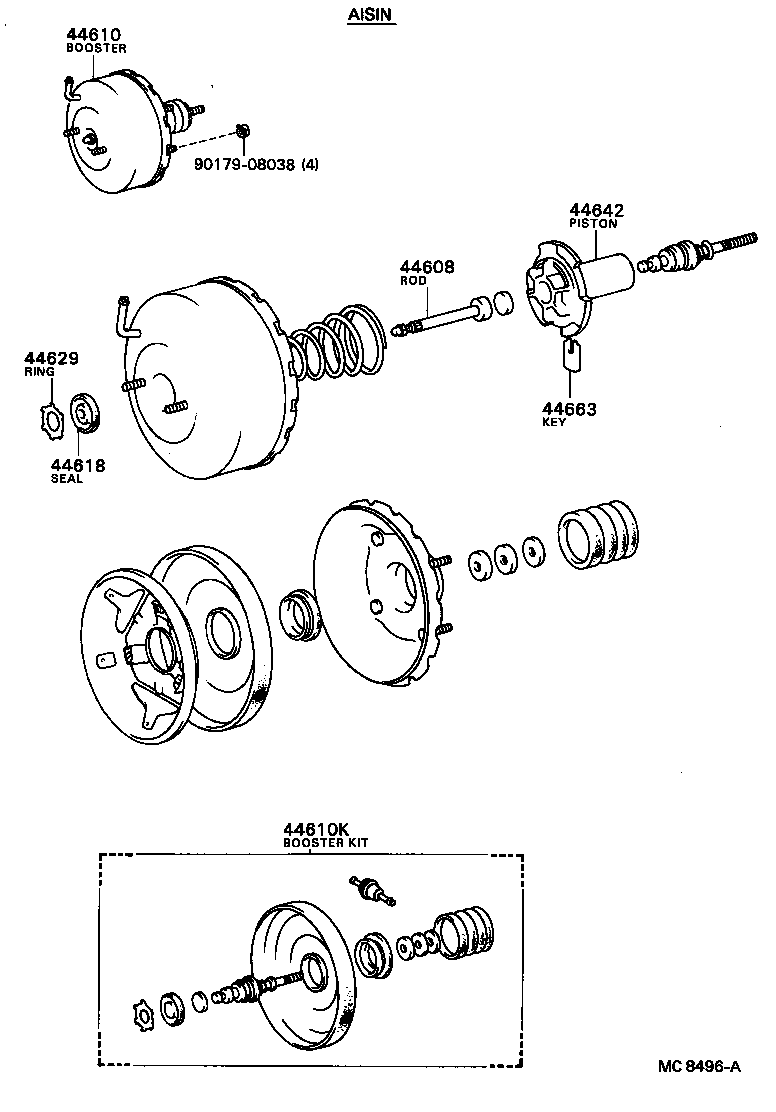 AISIN

44610
BOOSTER

90179-08038 (4)

44642
PISTON

44608
ROD

44629
RING

44663
KEY

44618
SEAL

44610K
BOOSTER KIT

MC 8496-A