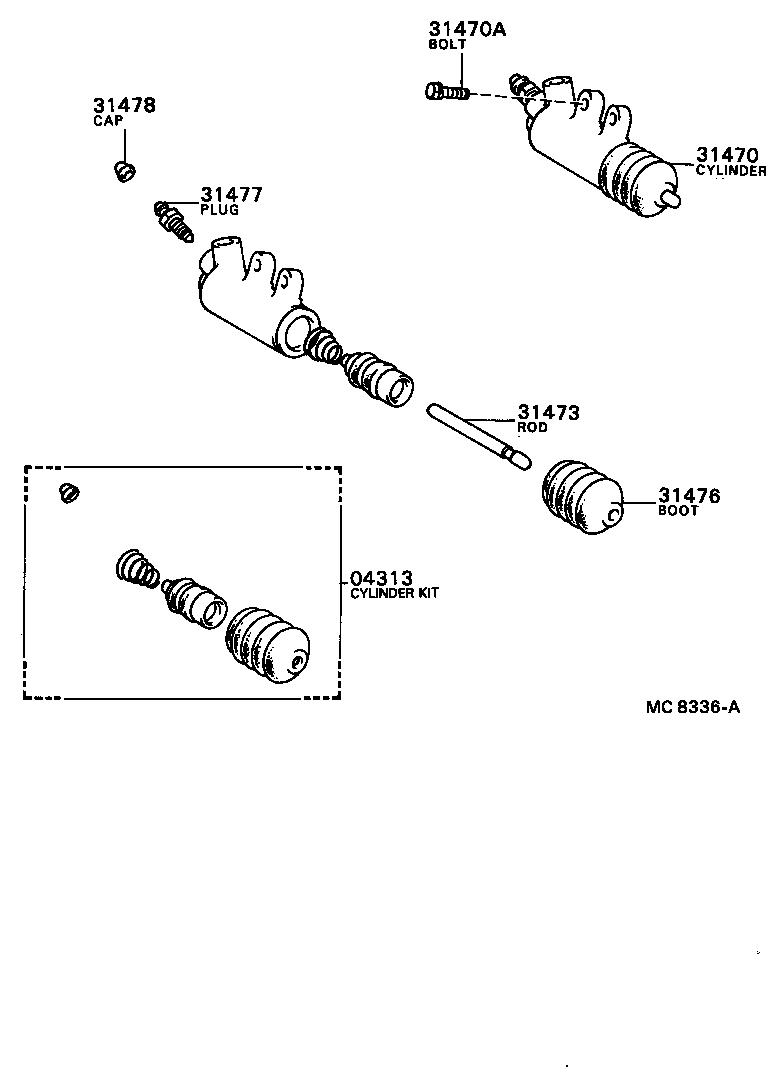 31470A
BOLT

31478
CAP

31470
CYLINDER

31477
PLUG

31473
ROD

31476
BOOT

04313
CYLINDER KIT

MC 8336-A