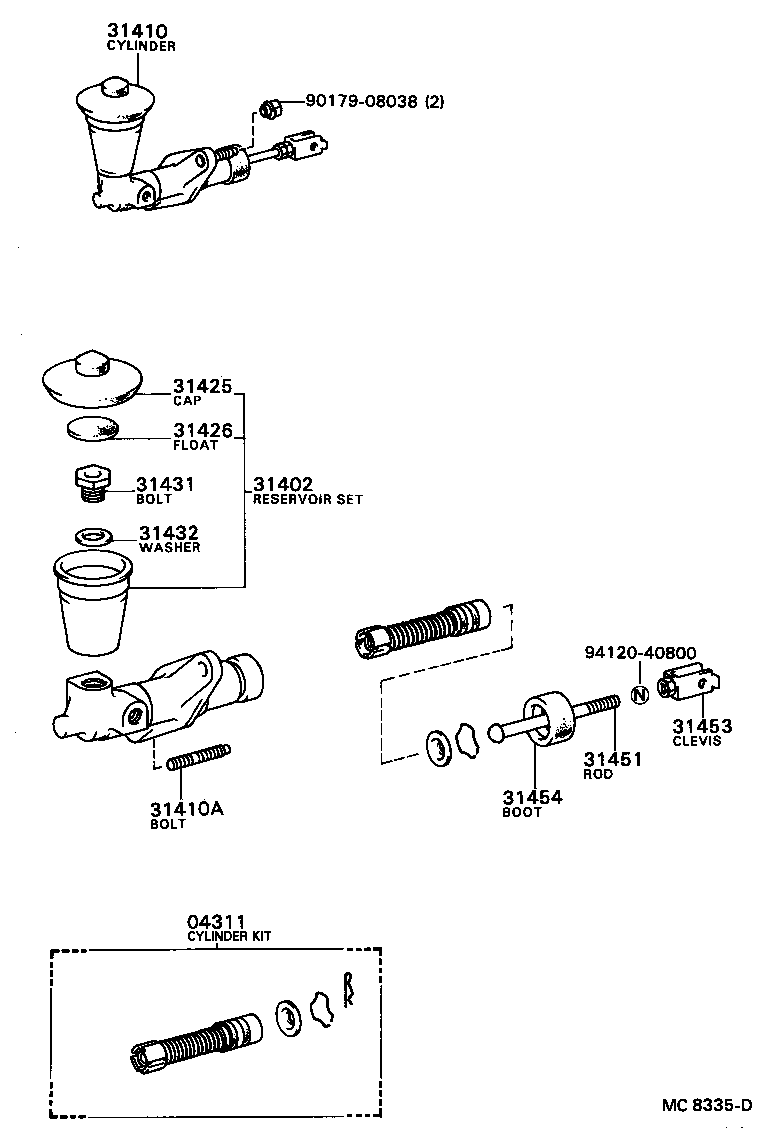 31410
CYLINDER

90179-08038 (2)

31425
CAP

31426
FLOAT

31431
BOLT

31402
RESERVOIR SET

31432
WASHER

94120-40800

N

31453
CLEVIS

31451
ROD

31454
BOOT

31410A
BOLT

04311
CYLINDER KIT

MC 8335-D